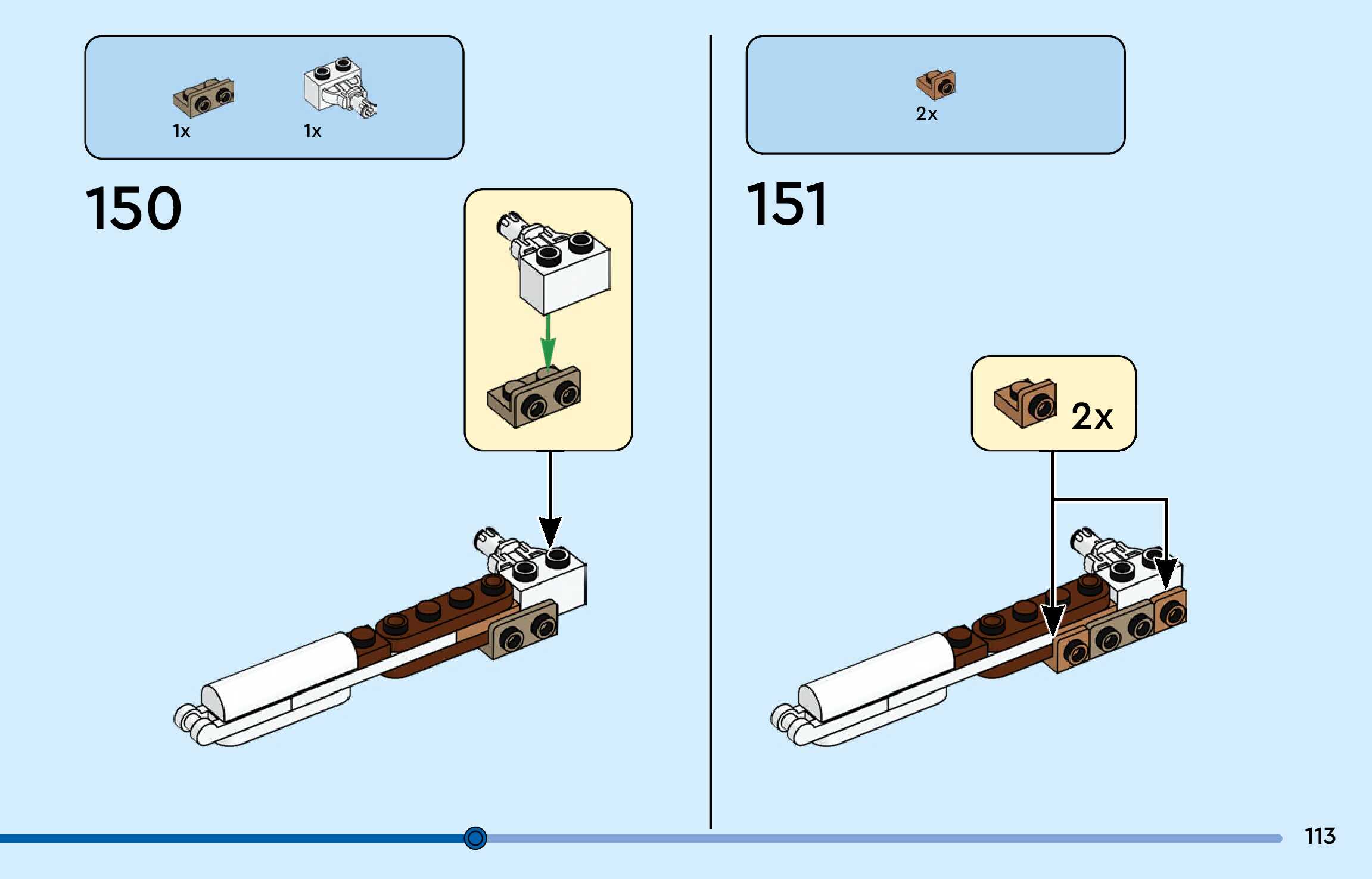 1x 1x

150

2x

151

2x

113