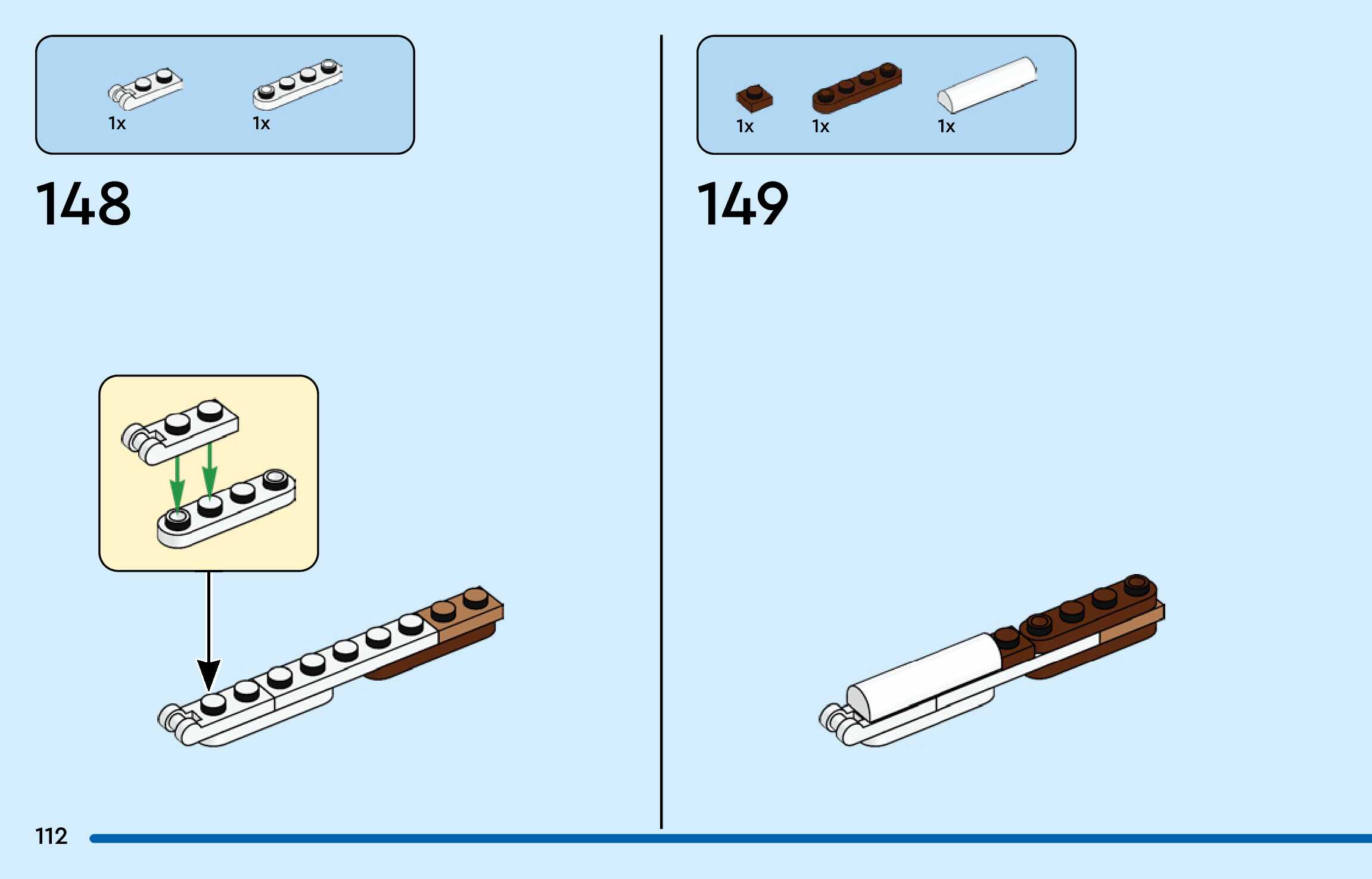 1x 1x

148

1x 1x 1x

149

112