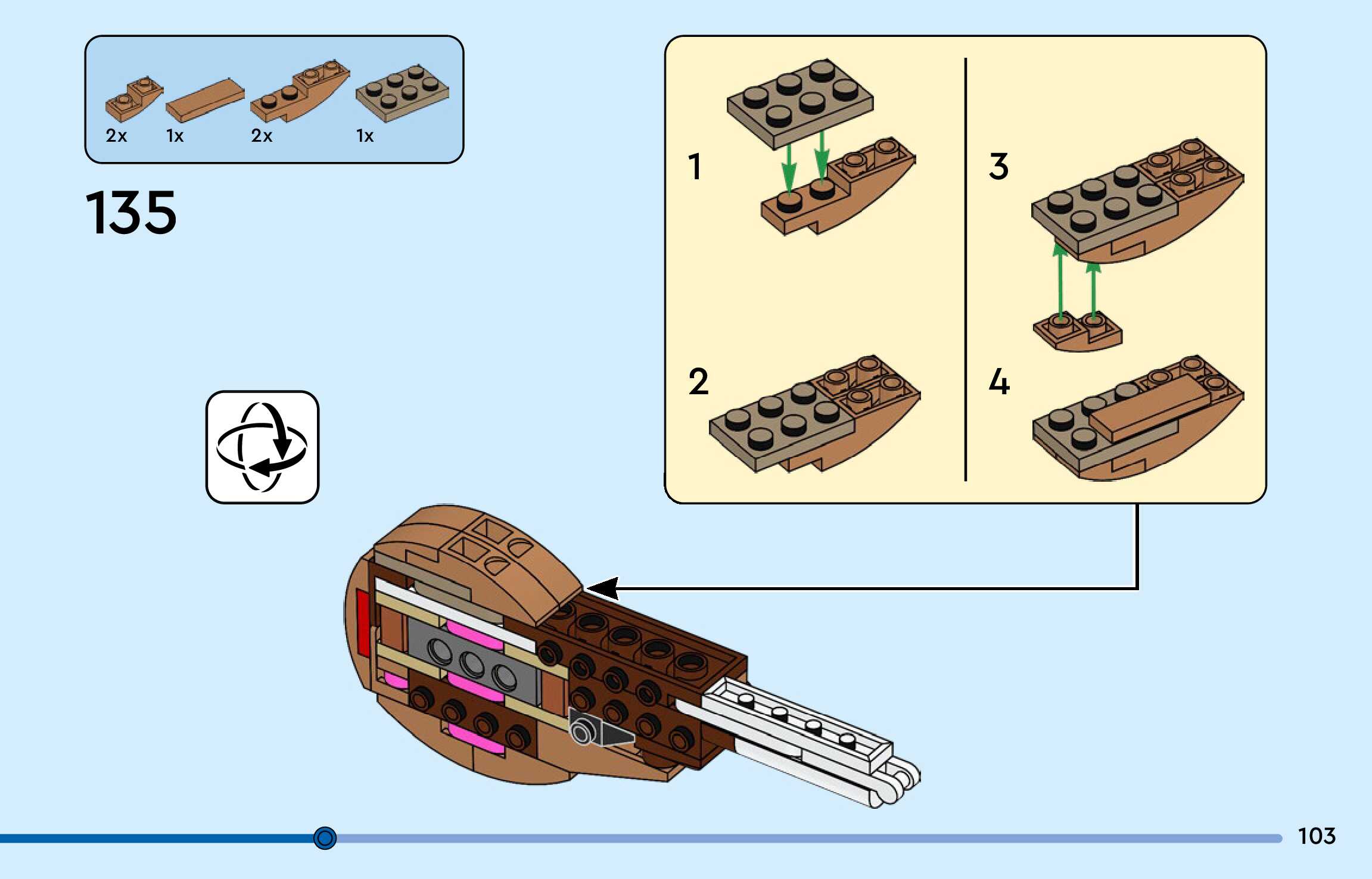 2x 1x 2x 1x

135

1

2

3

4

103