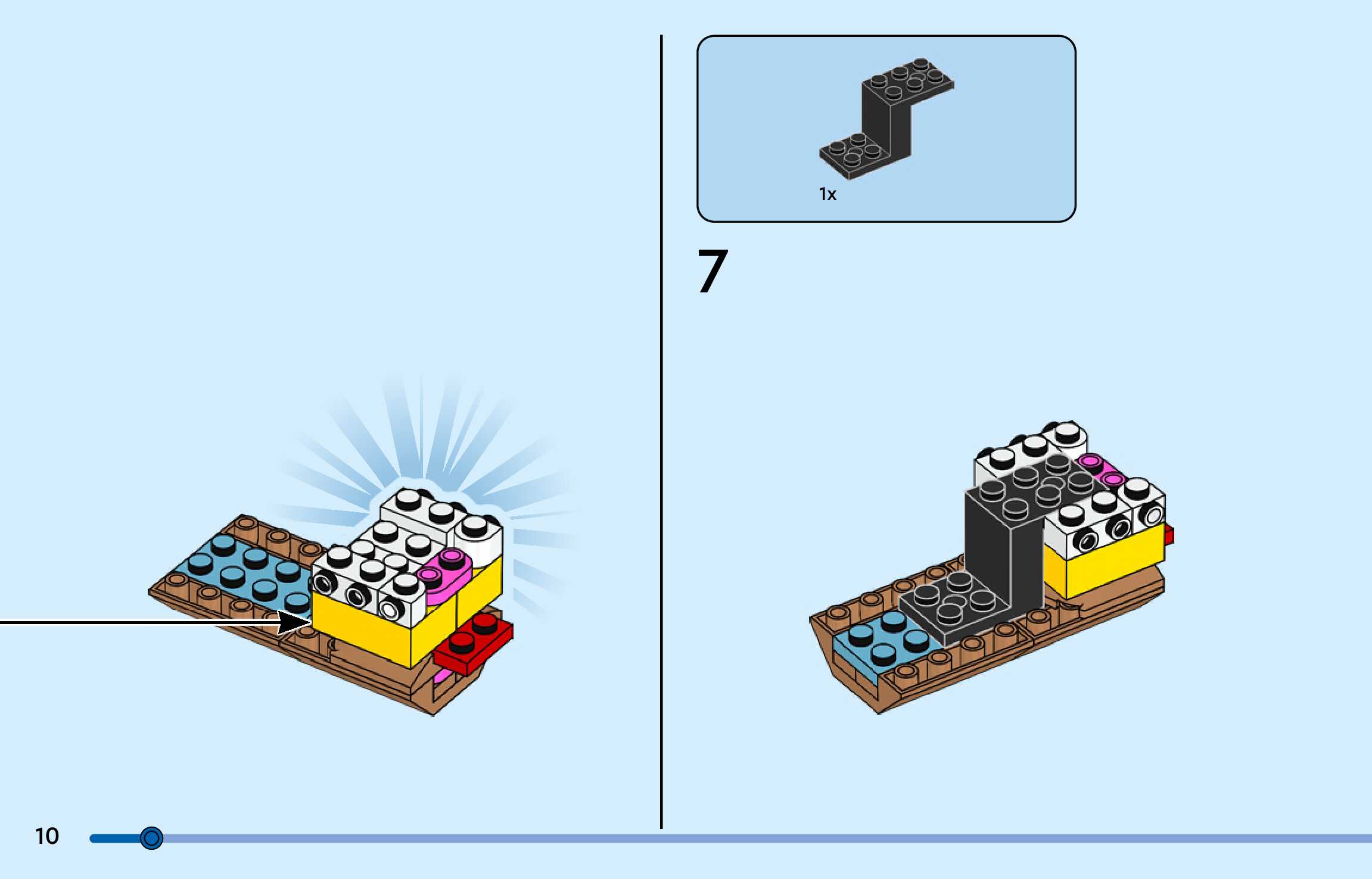 1x

7

10