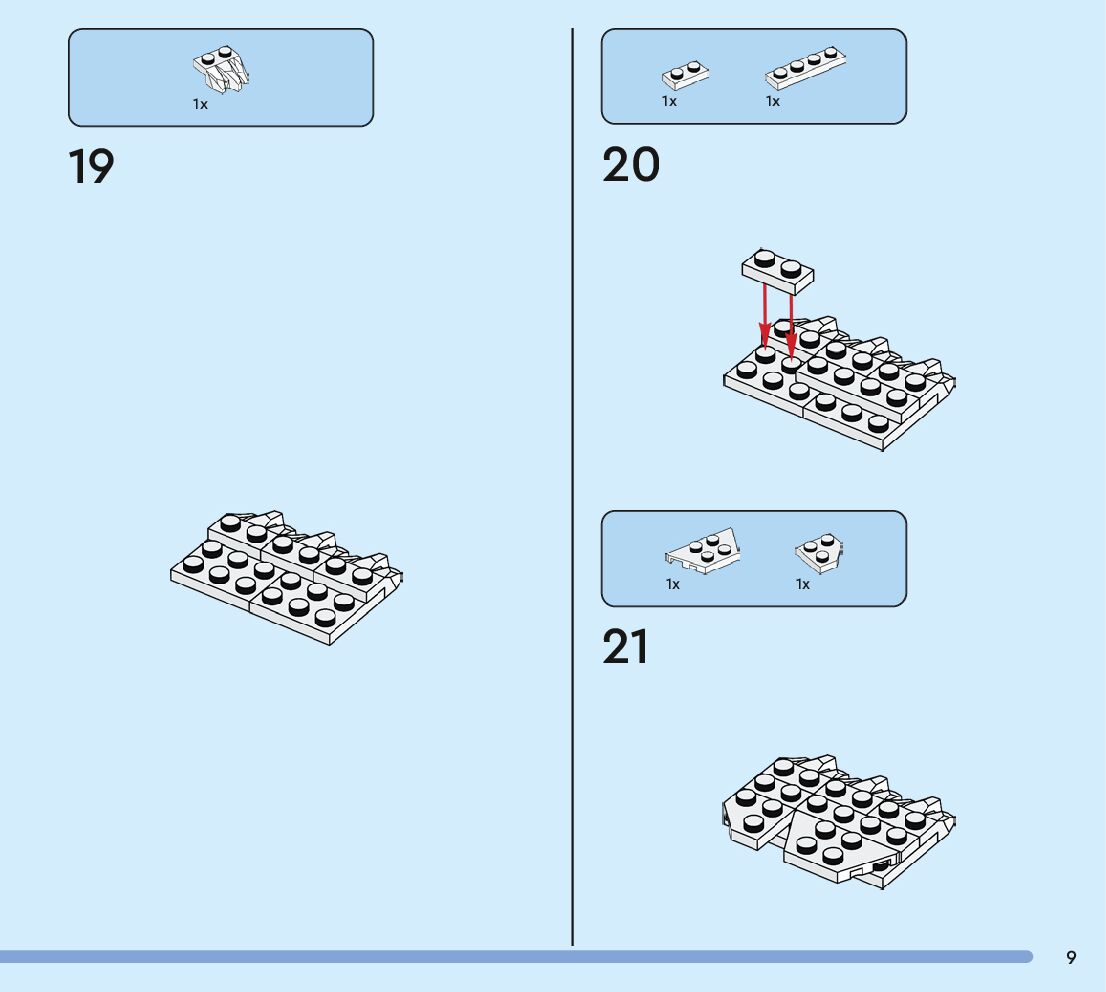 1x

19

1x 1x

20

1x 1x

21

9