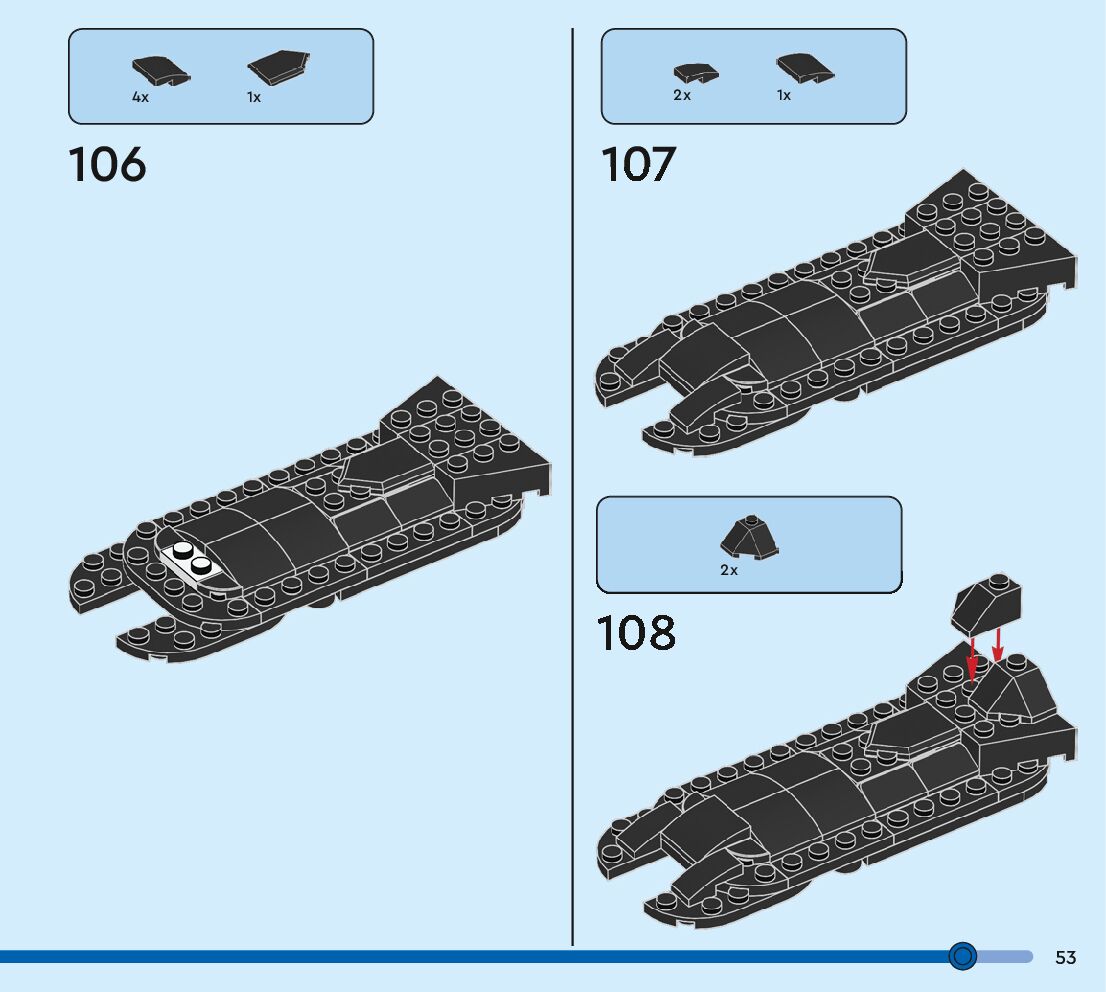 4x 1x

106

2x 1x

107

2x

108

53