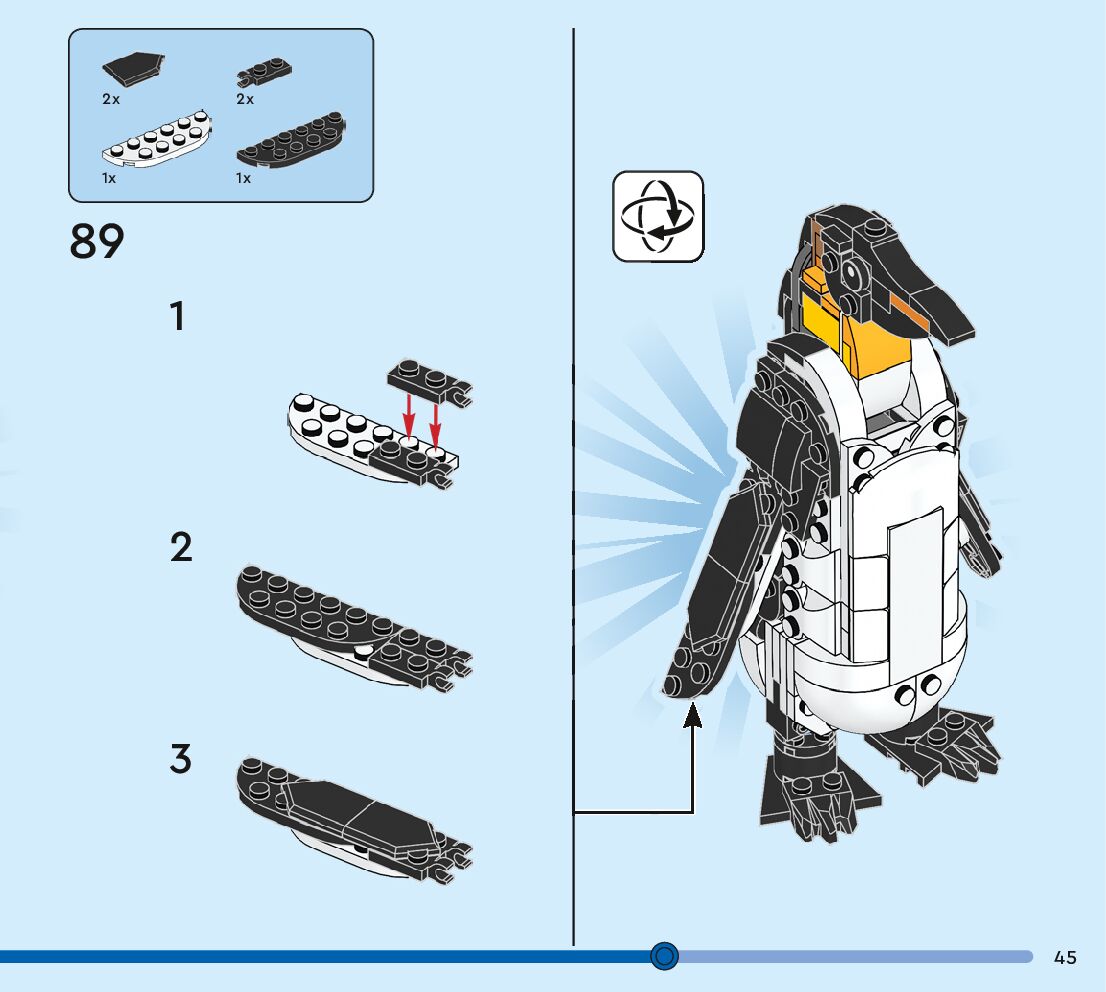 2x
2x
1x
1x

89

1

2

3

45