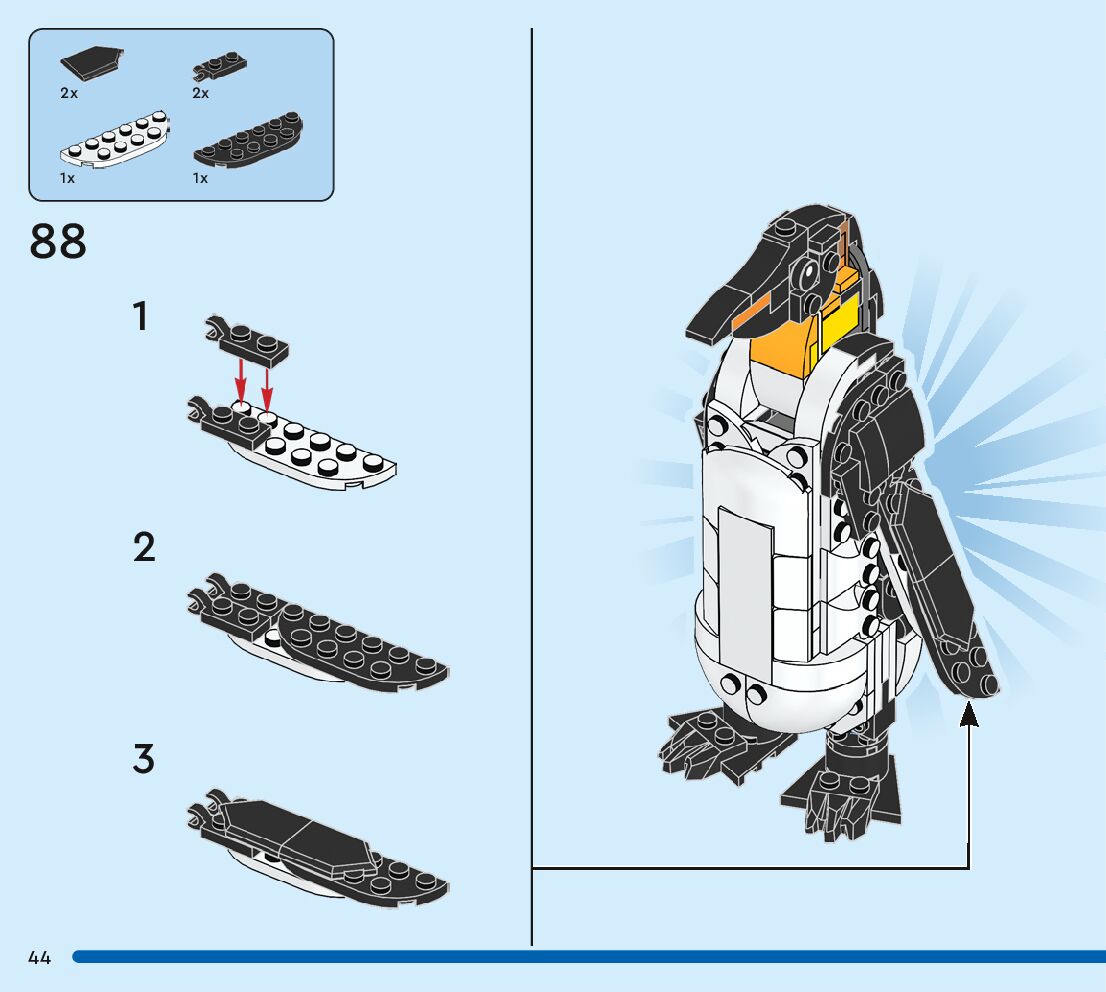 2x
2x
1x
1x

88

1

2

3

44