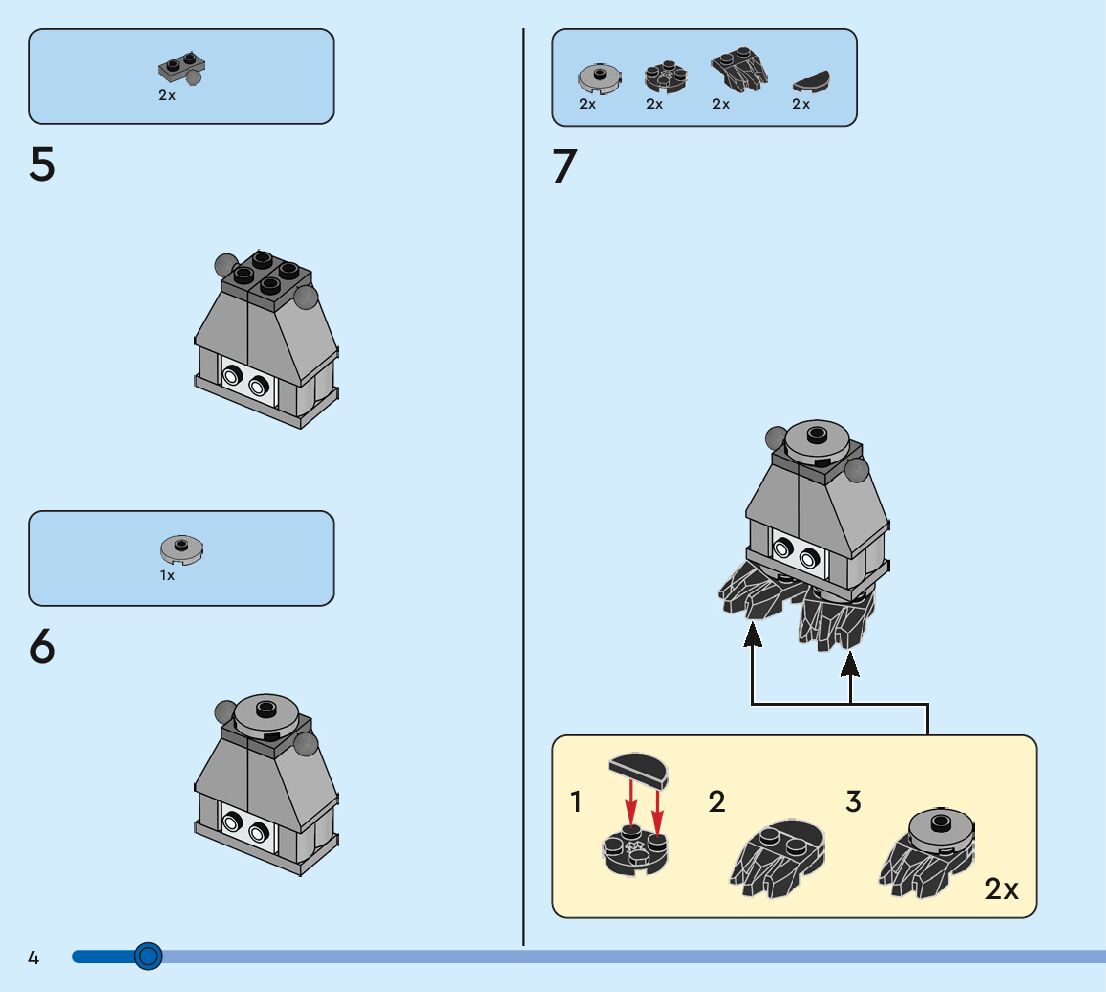 2x

5

1x

6

2x 2x 2x 2x

7

1 2 3

2x

4