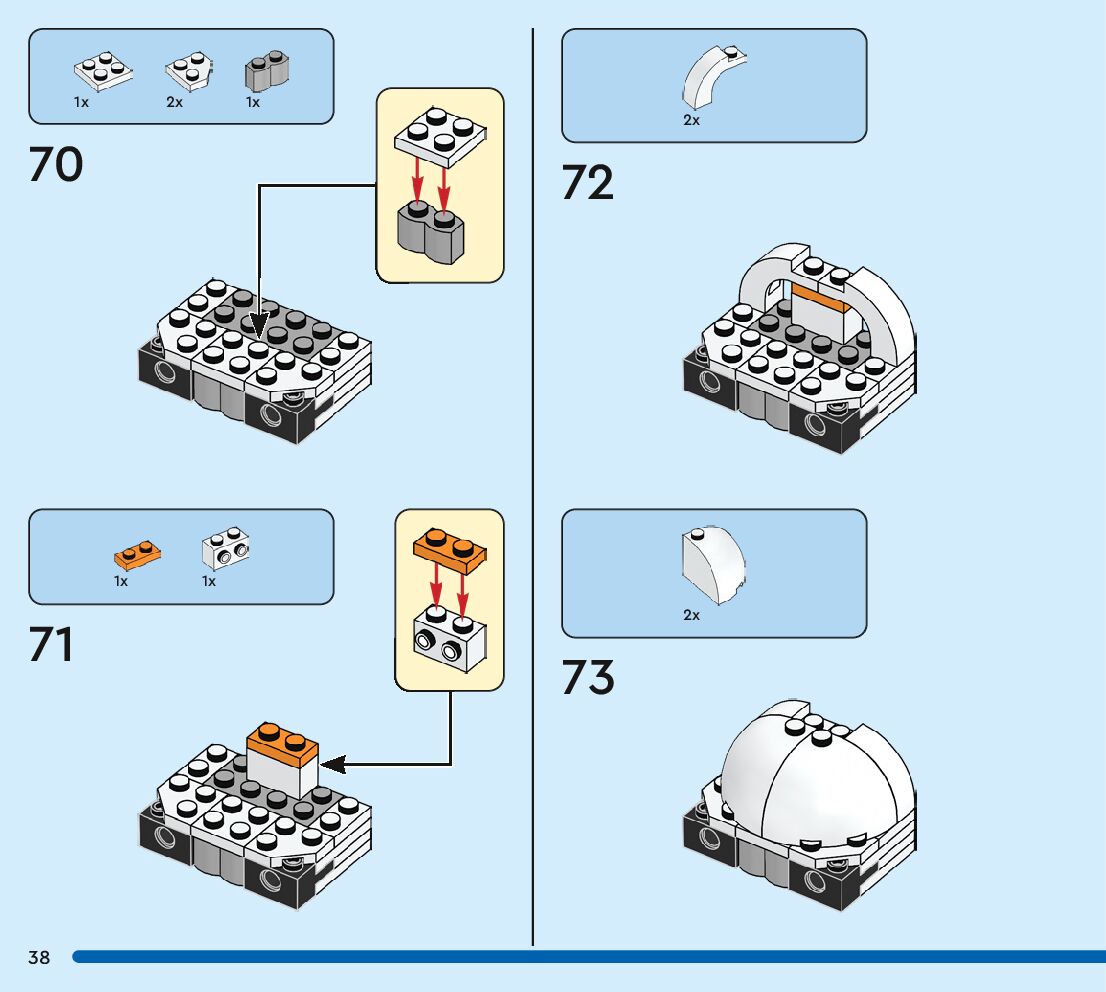 1x 2x 1x

70

1x 1x

71

2x

72

2x

73

38