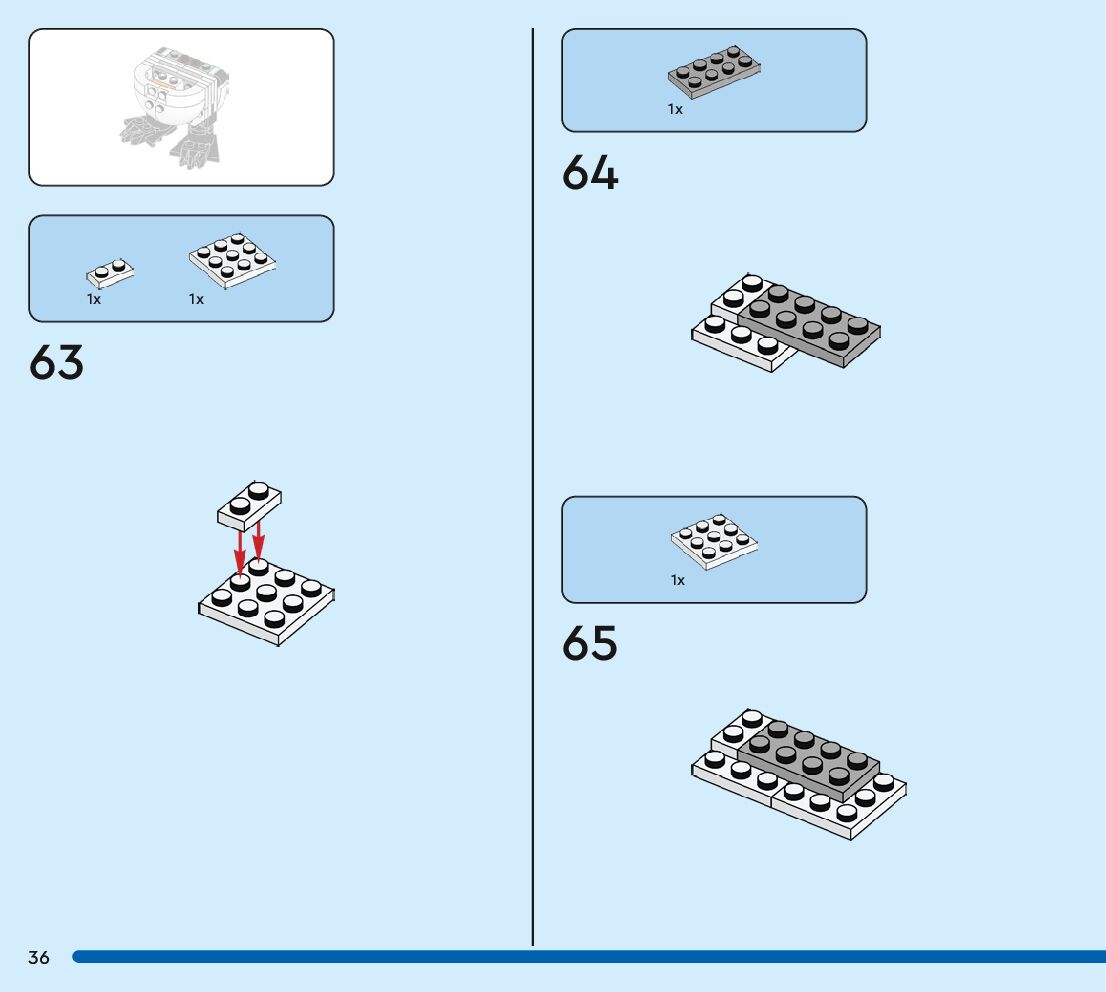 1x 1x

63

1x

64

1x

65

36