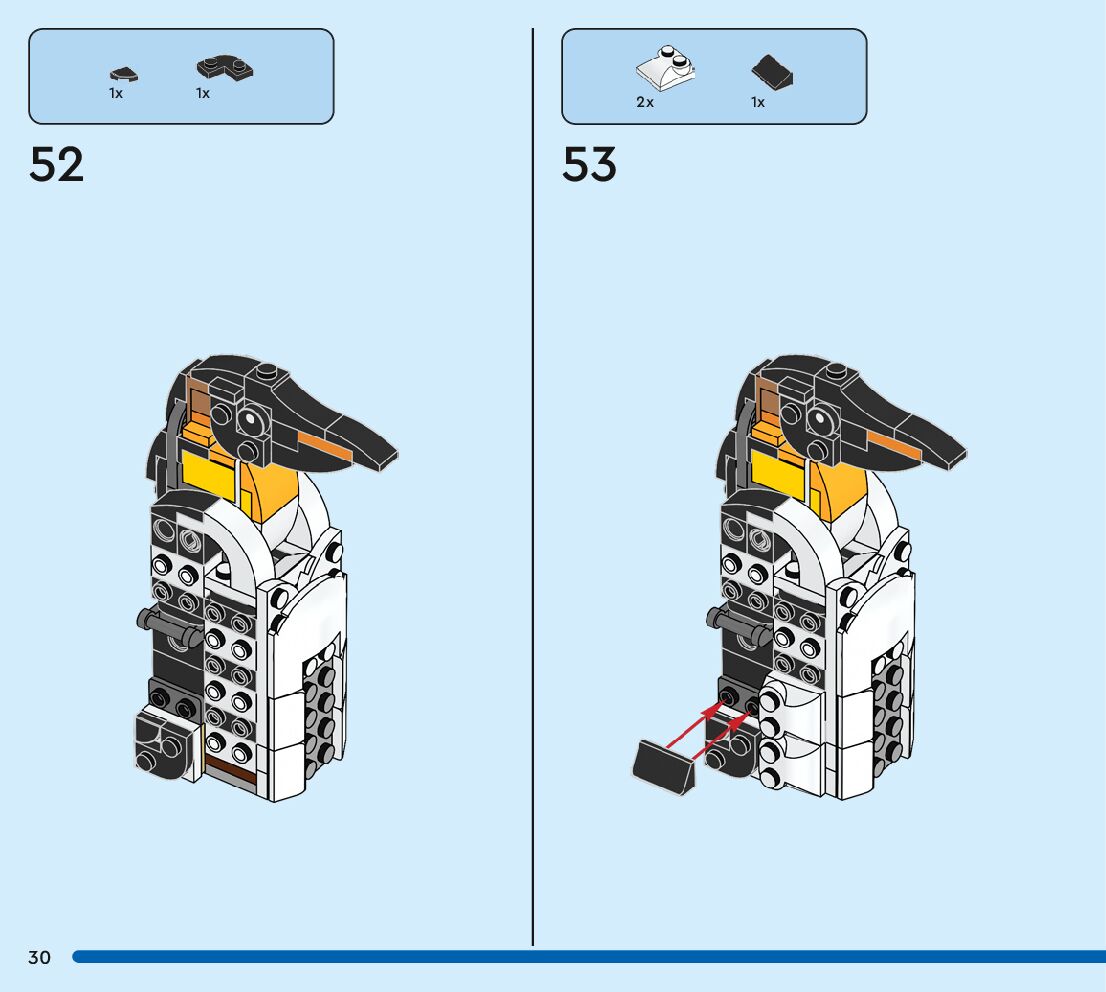 1x 1x

52

2x 1x

53

30