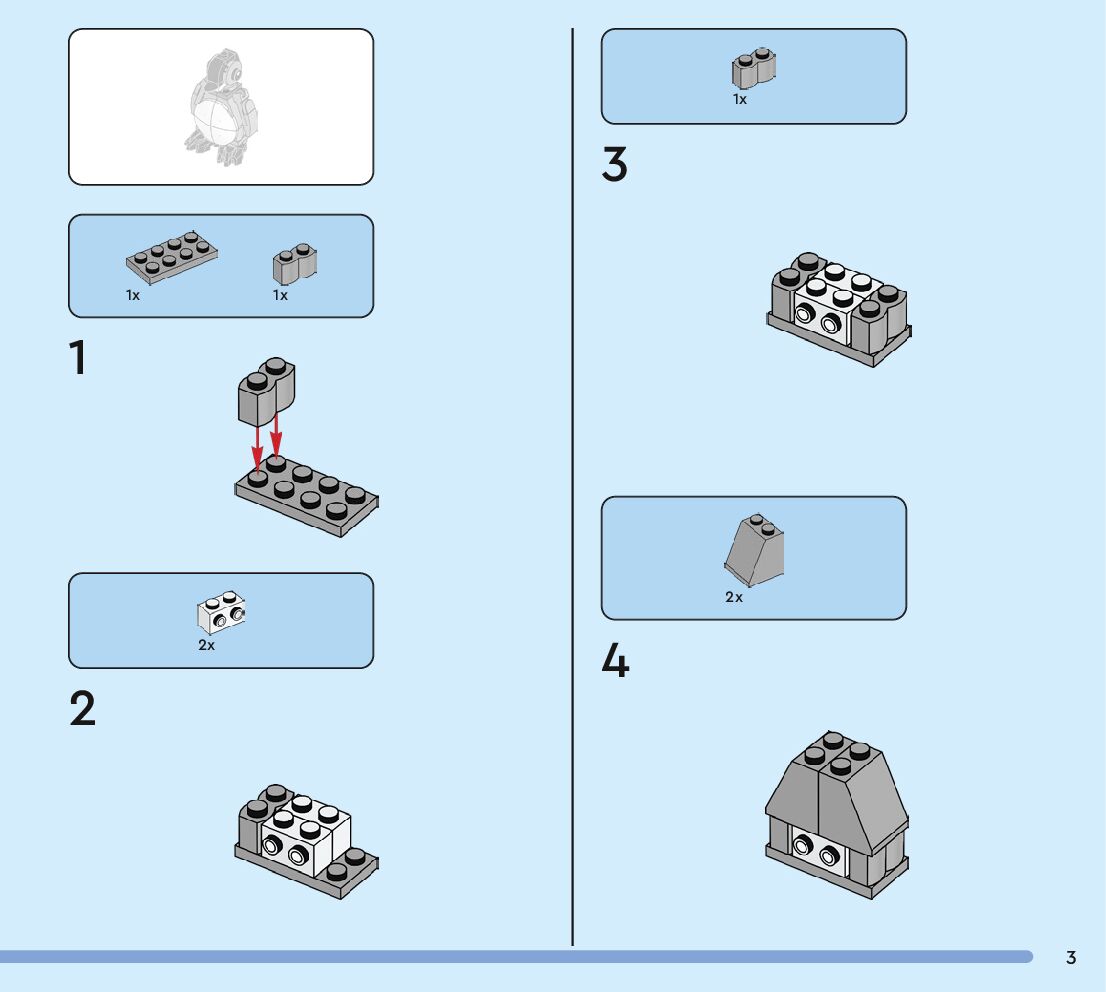 1x 1x

1

2x

2

1x

3

2x

4

3