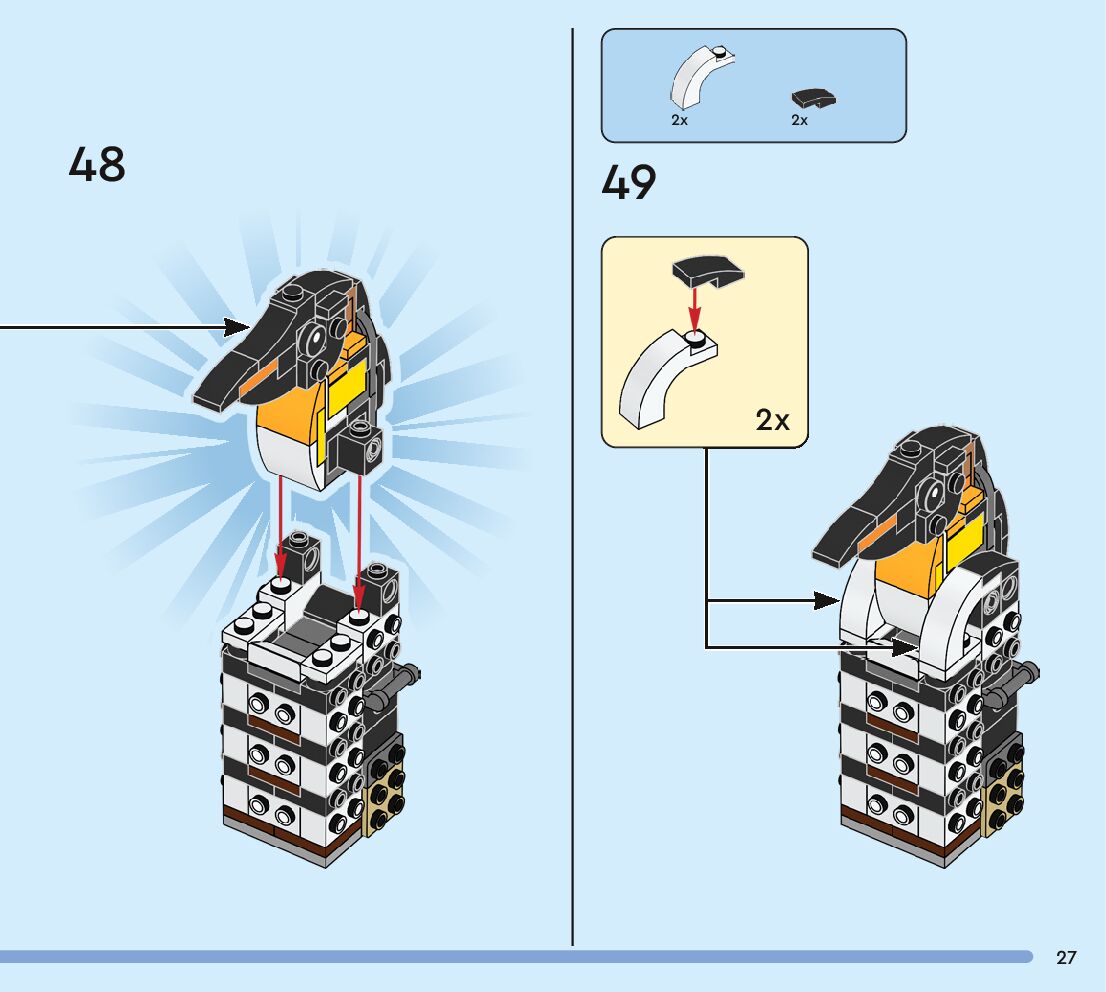 48

2x
2x

49

2x

27