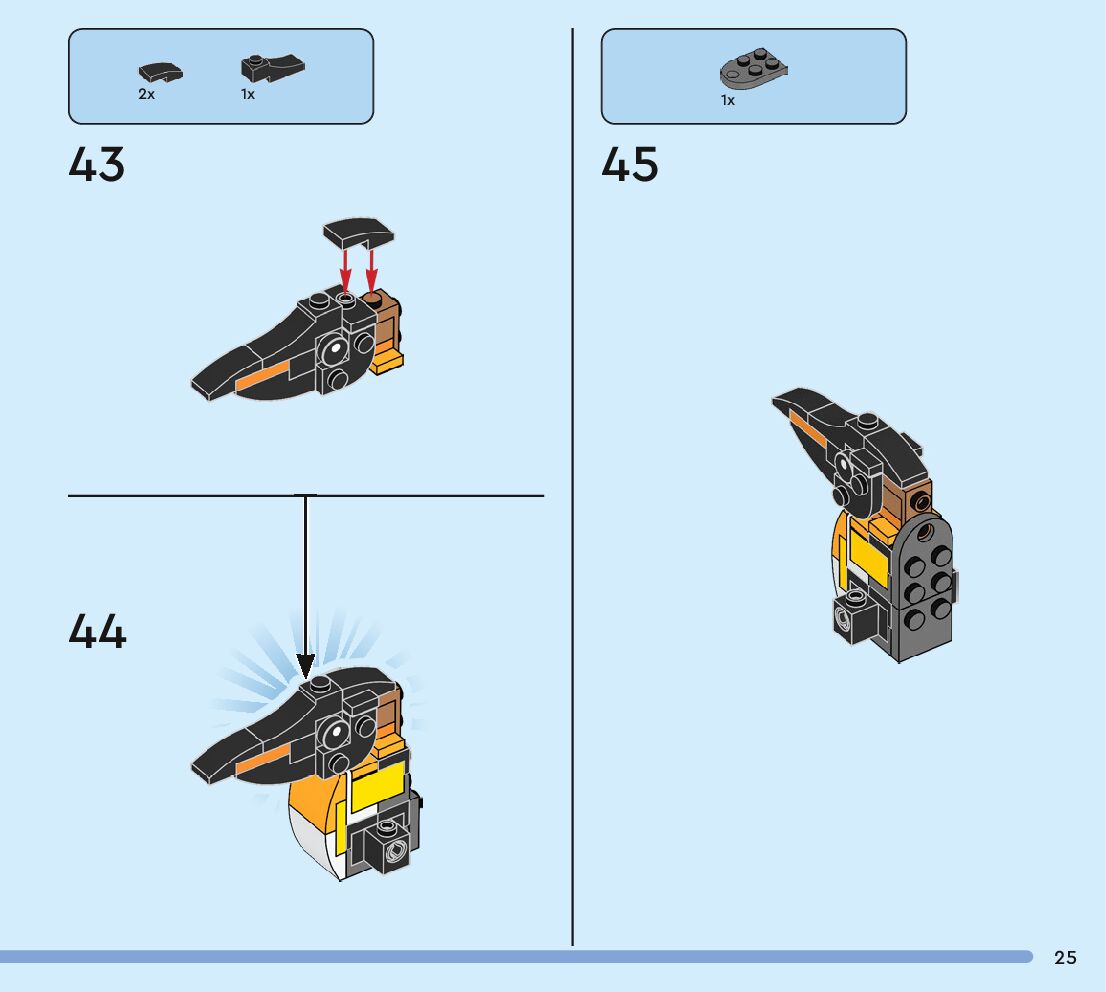 2x 1x

43

44

1x

45

25