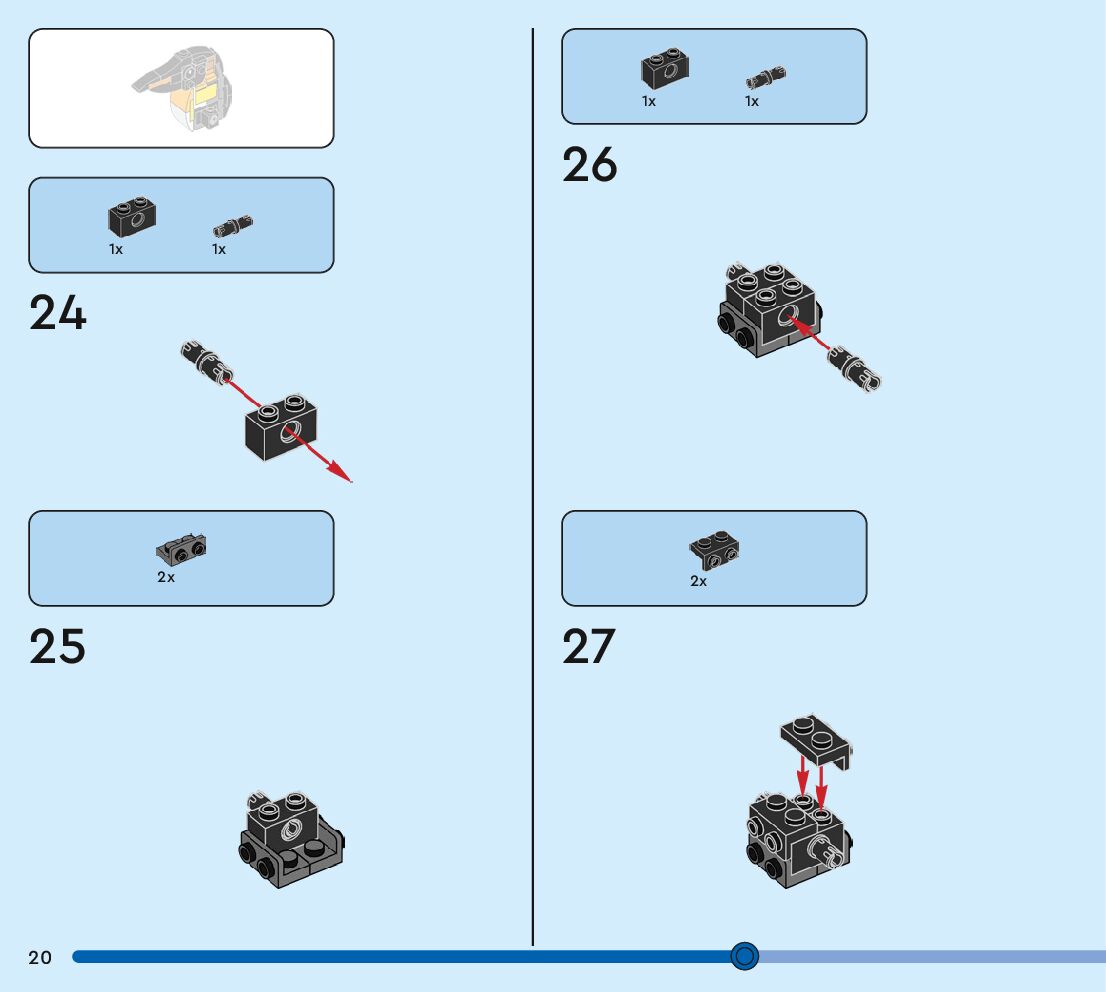 1x 1x

24

2x

25

1x 1x

26

2x

27

20