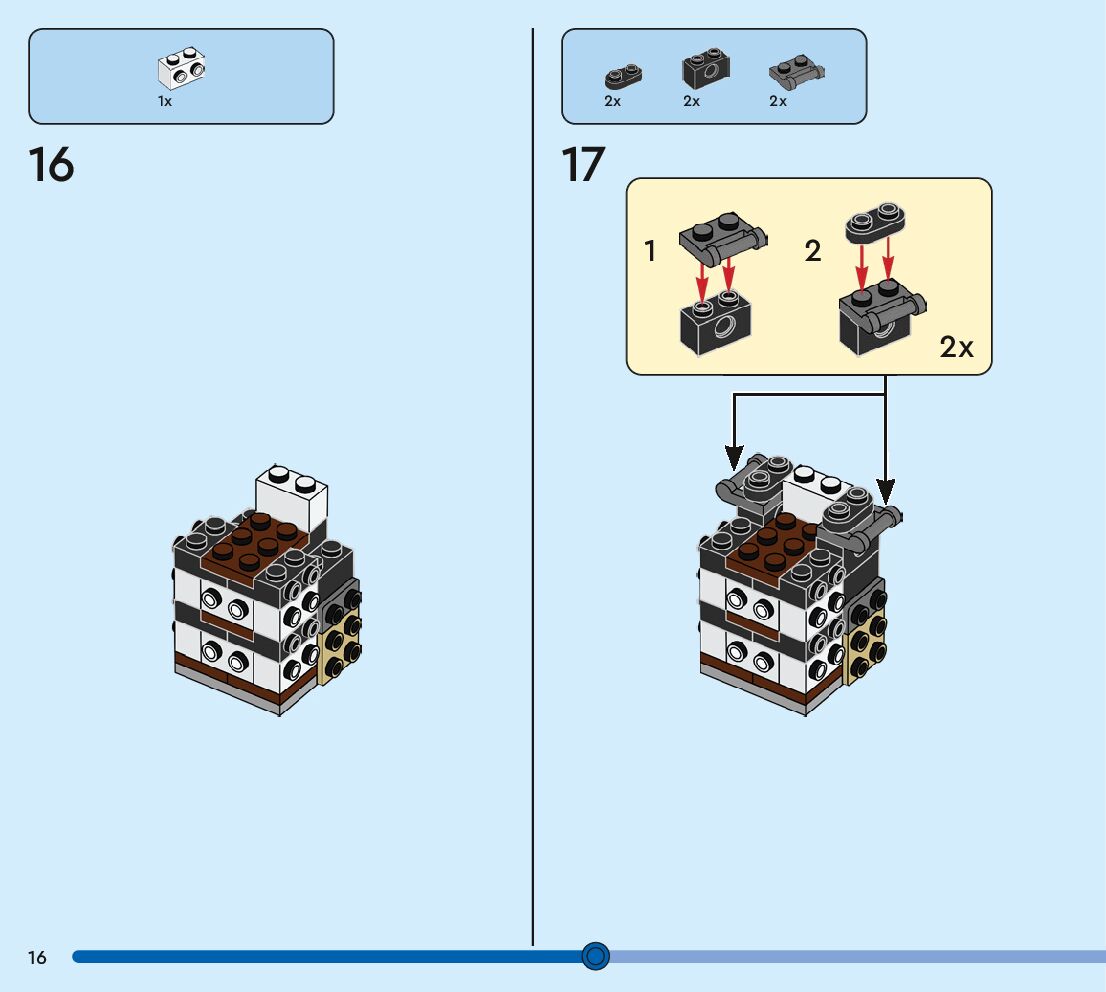 1x

16

2x 2x 2x

17

1

2

2x

16