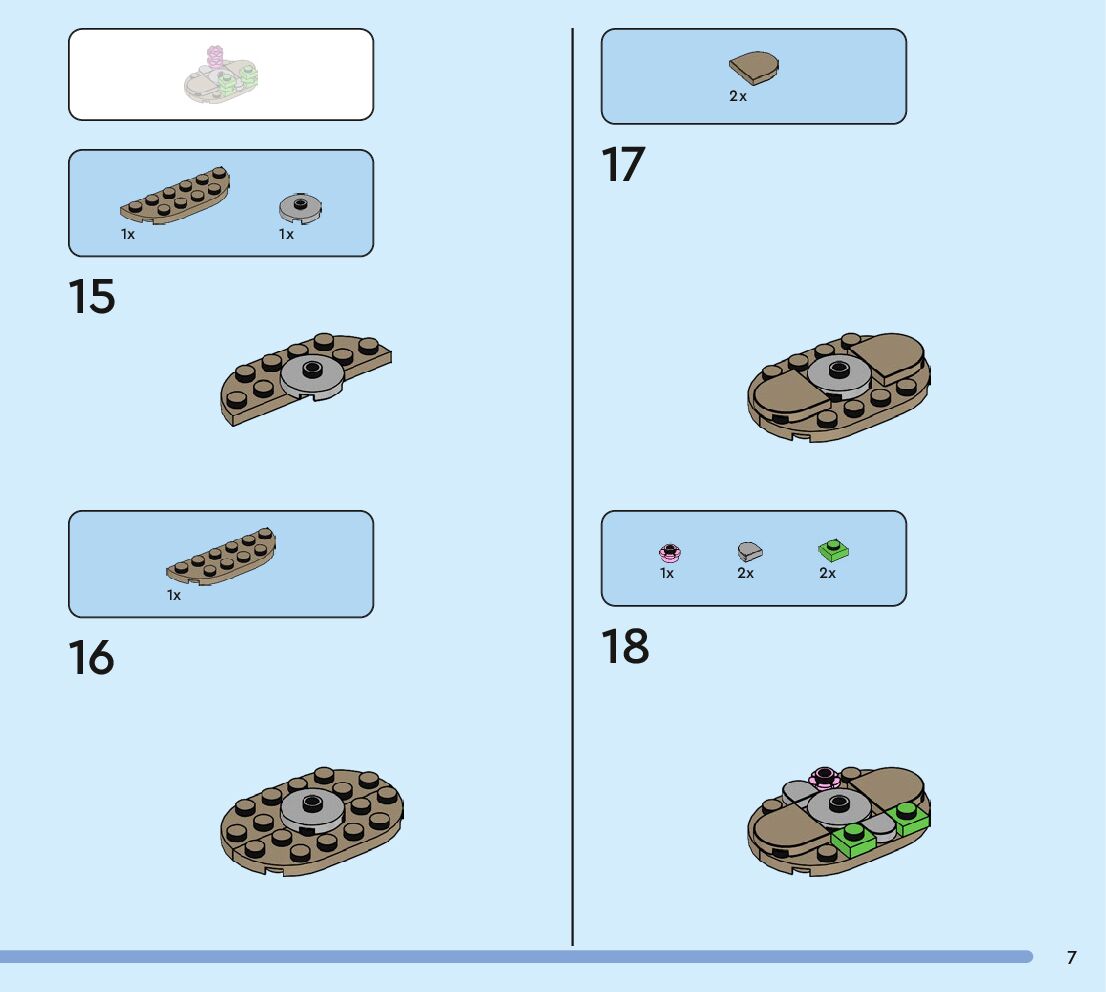 1x
1x

15

1x

16

2x

17

1x
2x
2x

18

7