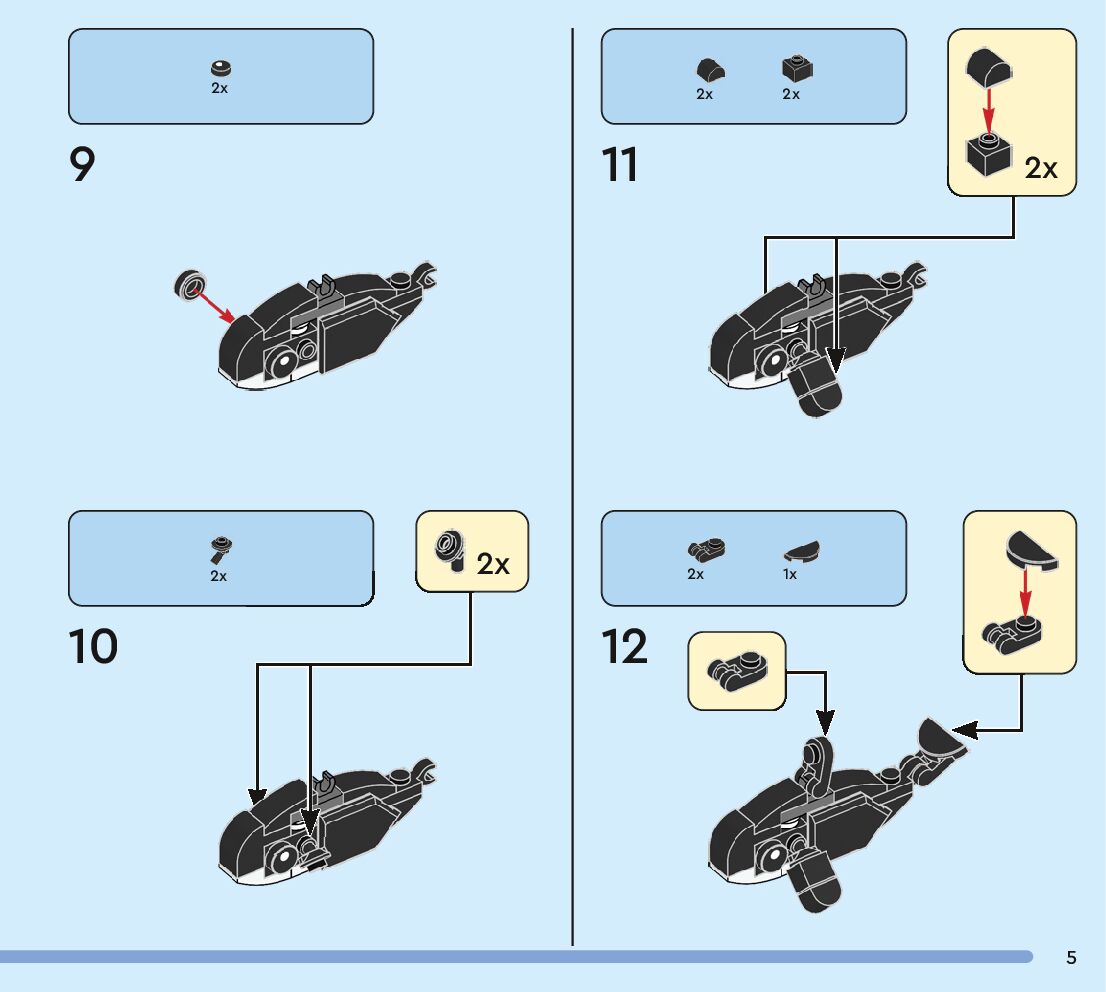 2x

9

2x

2x

10

2x 2x

2x

11

2x 1x

12

5