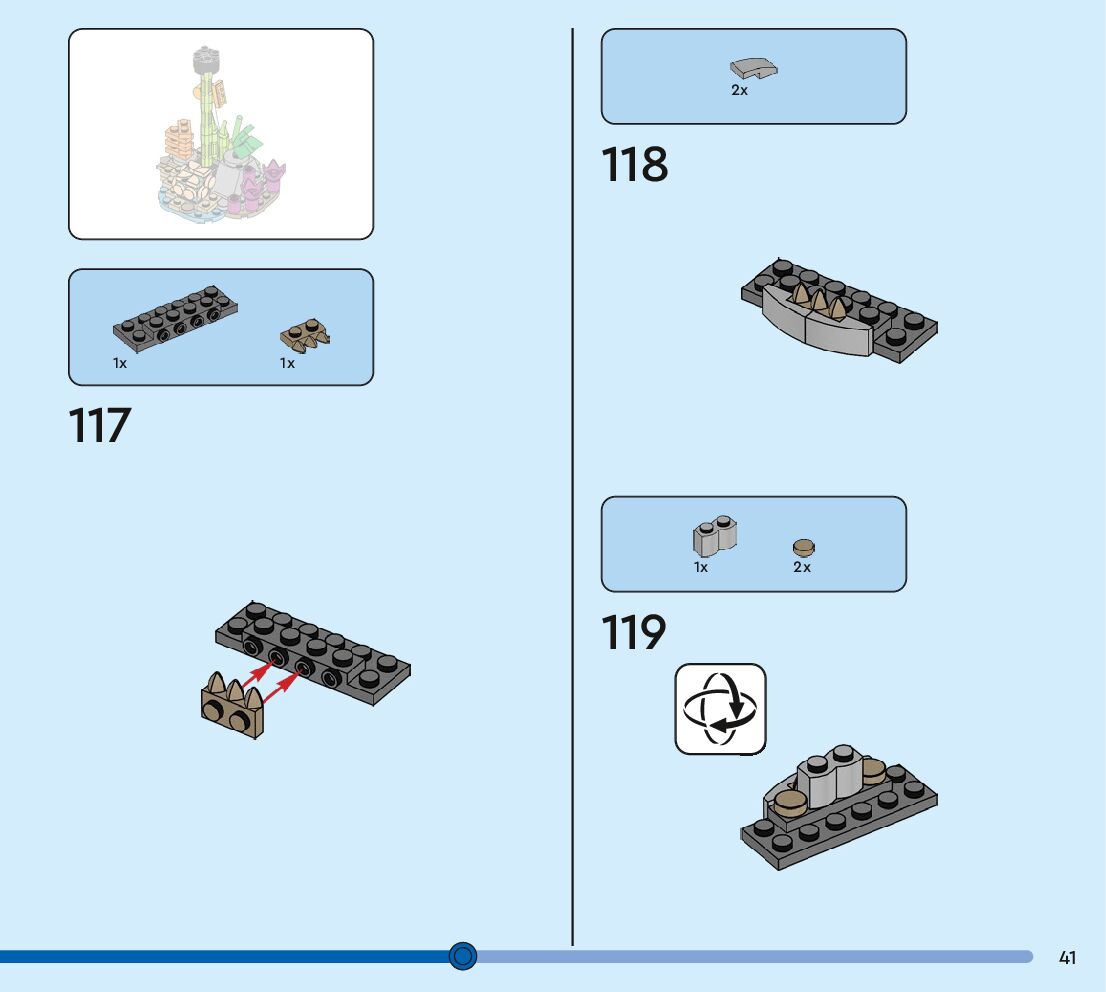 1x 1x

117

2x

118

1x 2x

119

41