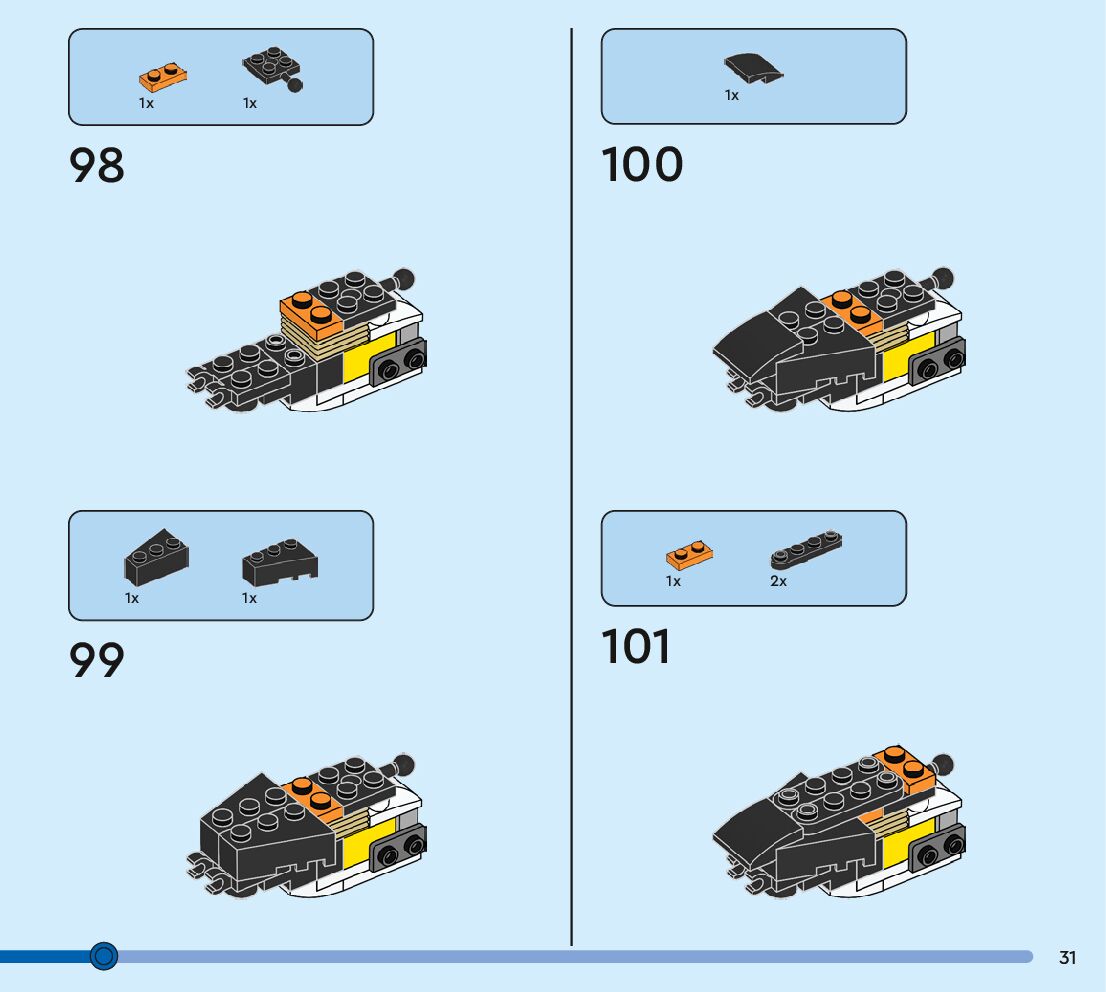 1x 1x

98

1x 1x

99

1x

100

1x 2x

101

31