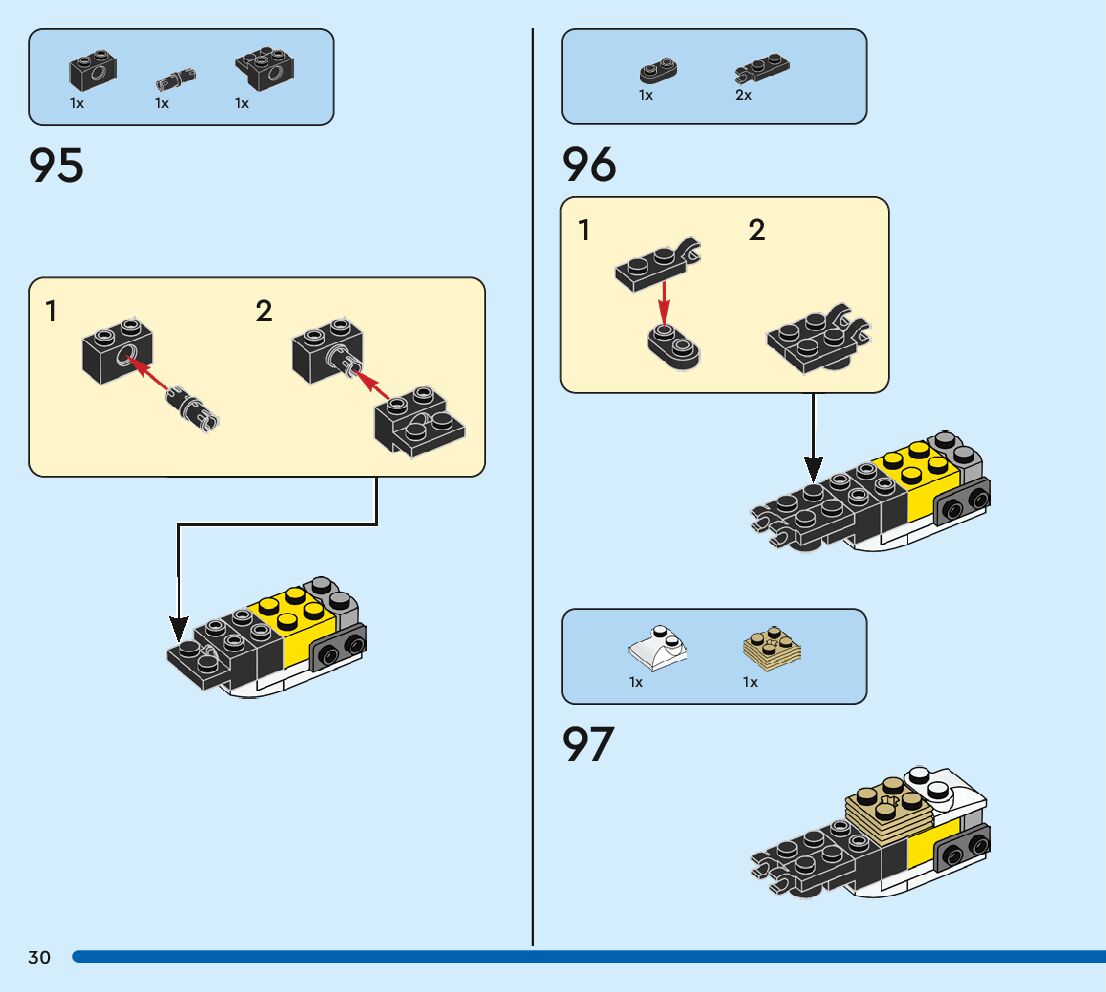 1x 1x 1x

95

1 2

1x 2x

96

1 2

1x 1x

97

30