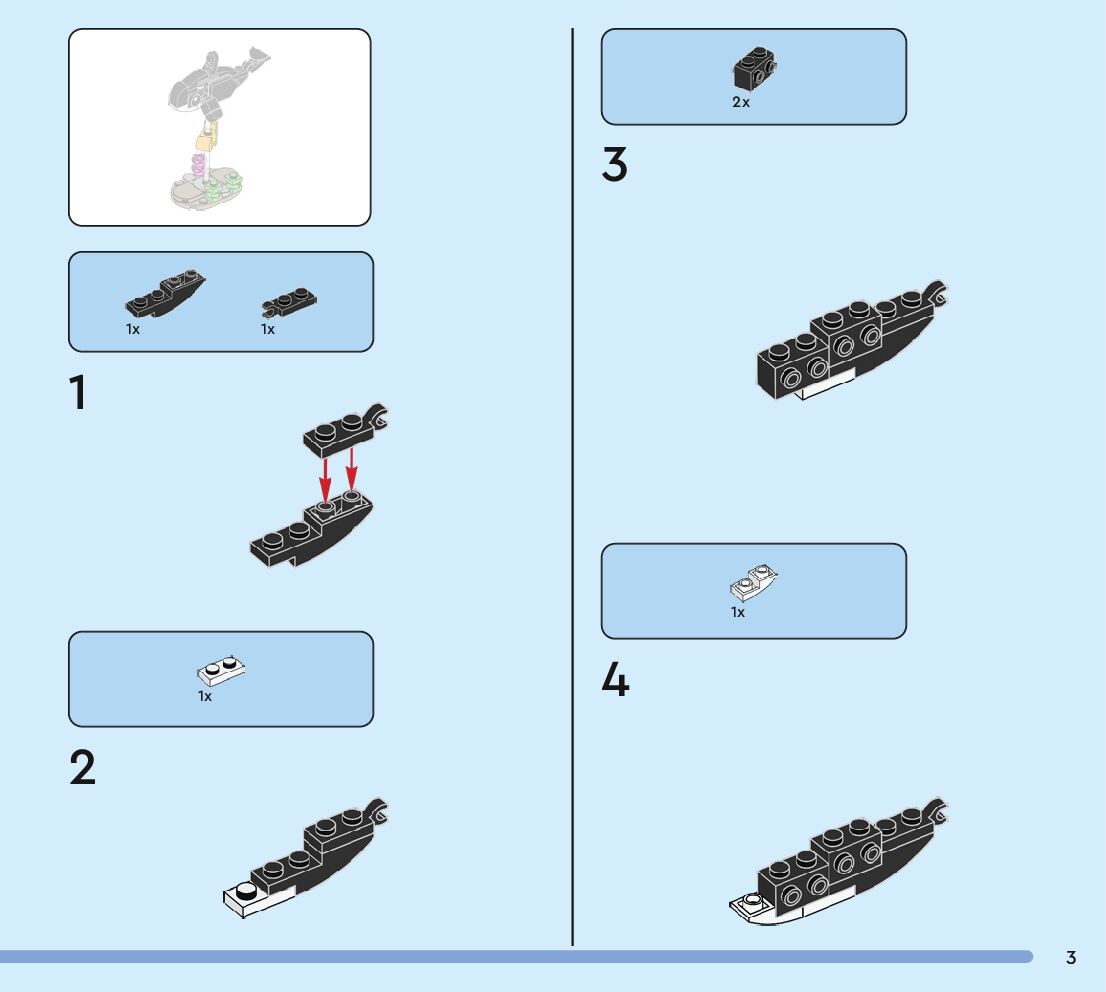 1x 1x

1

1x

2

2x

3

1x

4

3