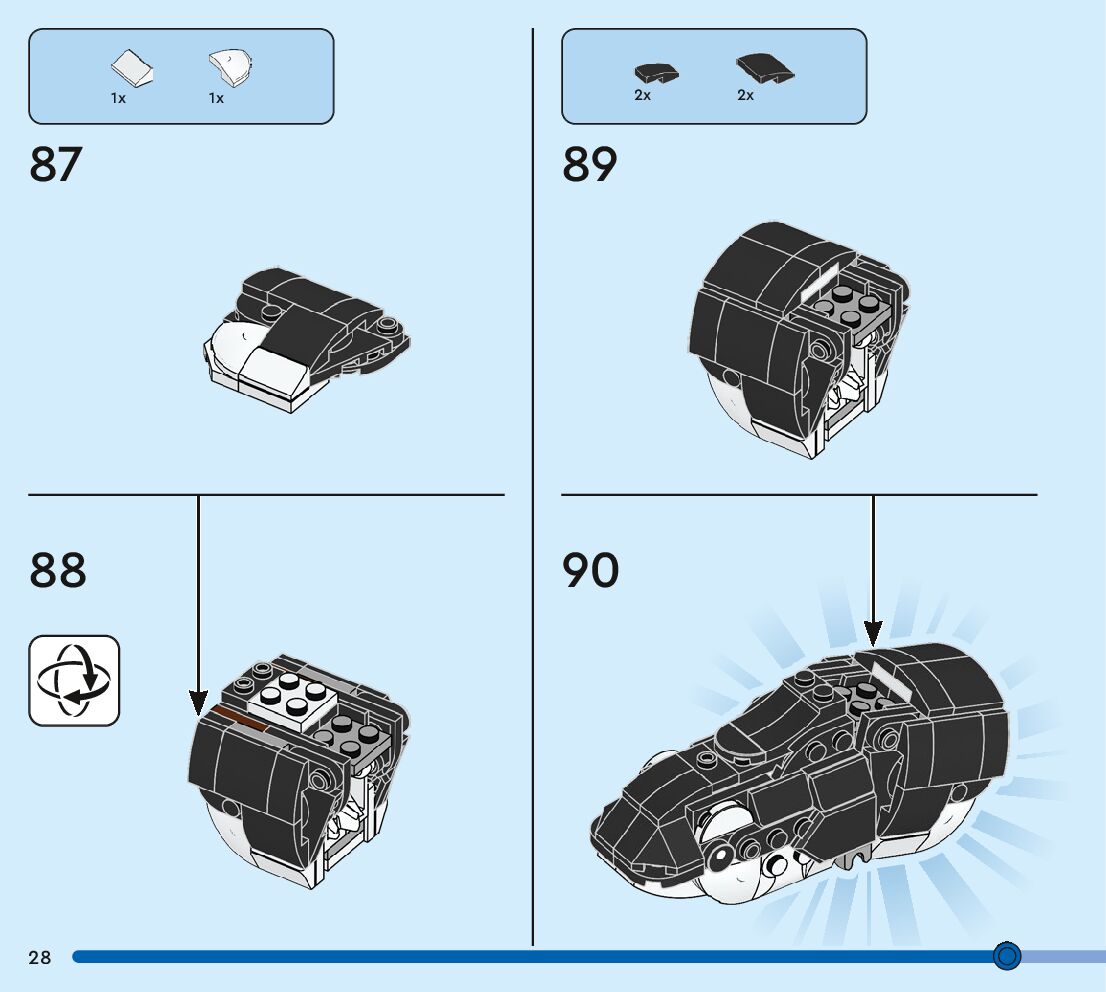 1x 1x

87

88

2x 2x

89

90

28