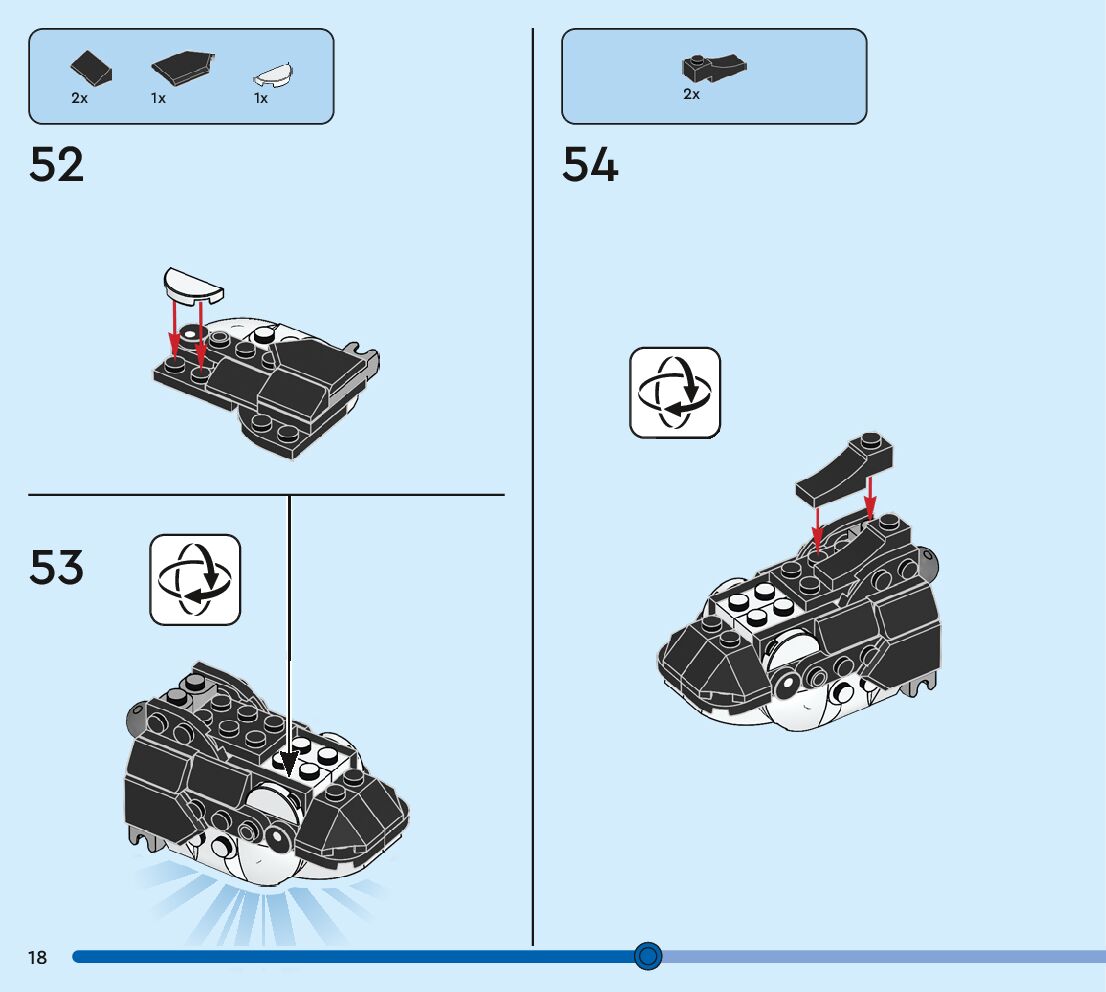 2x 1x 1x

52

53

2x

54

18