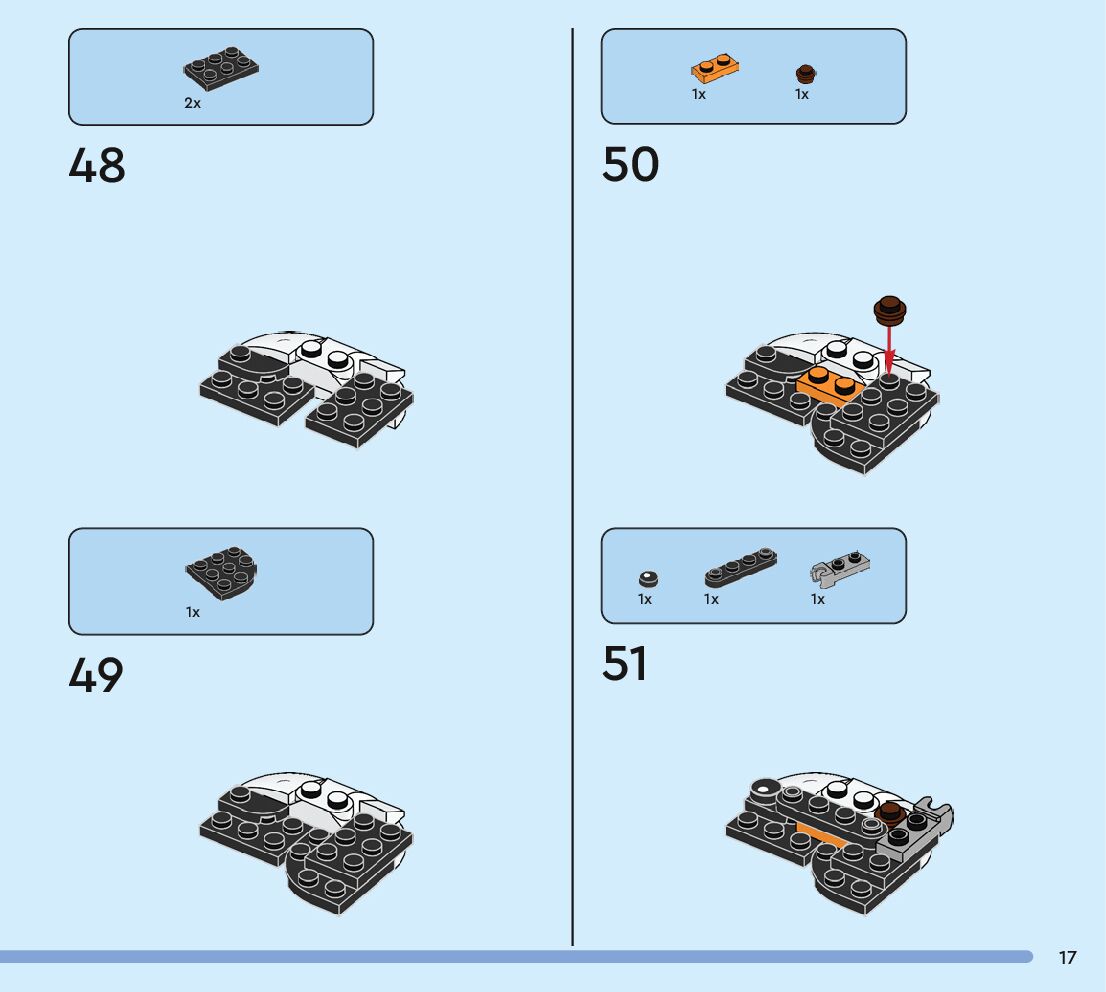 2x

48

1x

49

1x 1x

50

1x 1x 1x

51

17