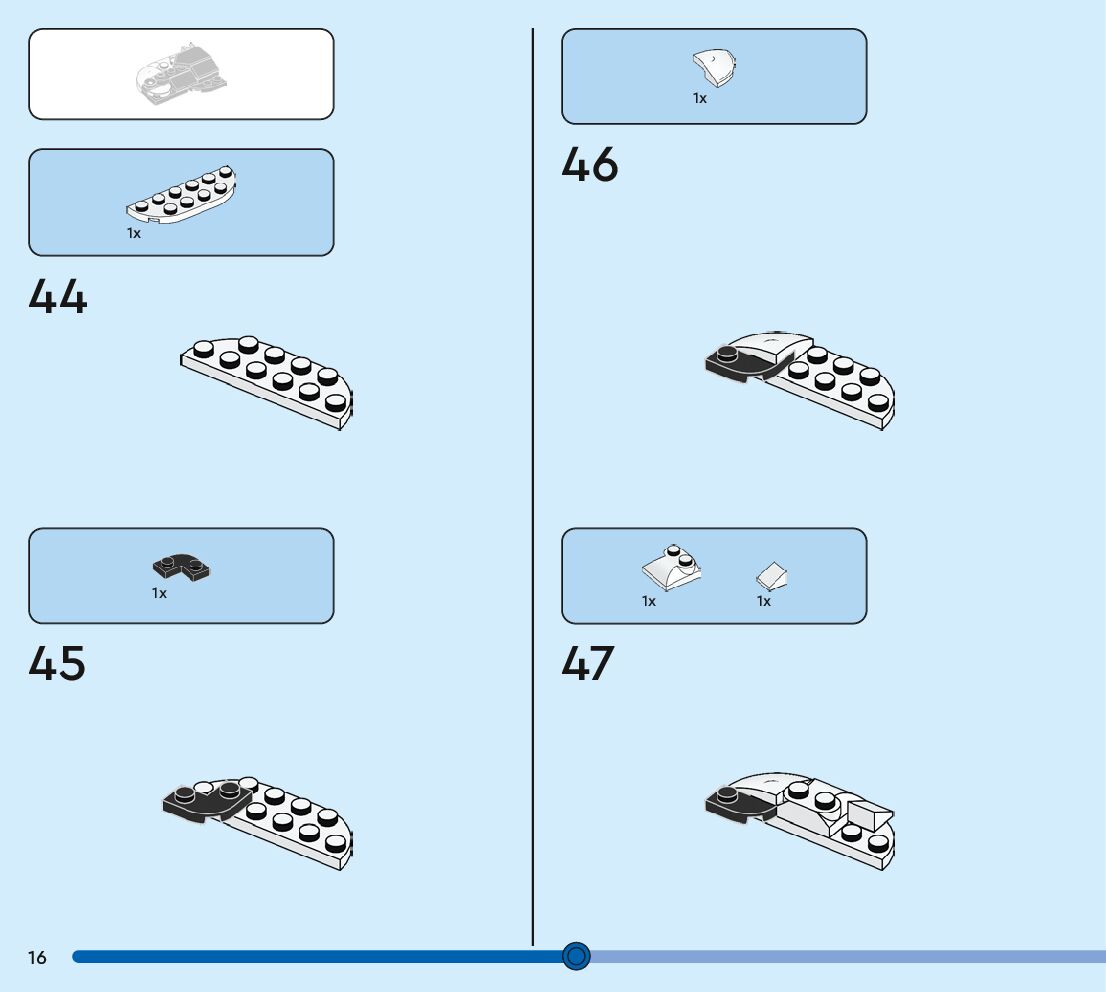 1x

44

1x

45

1x

46

1x

1x

47

16