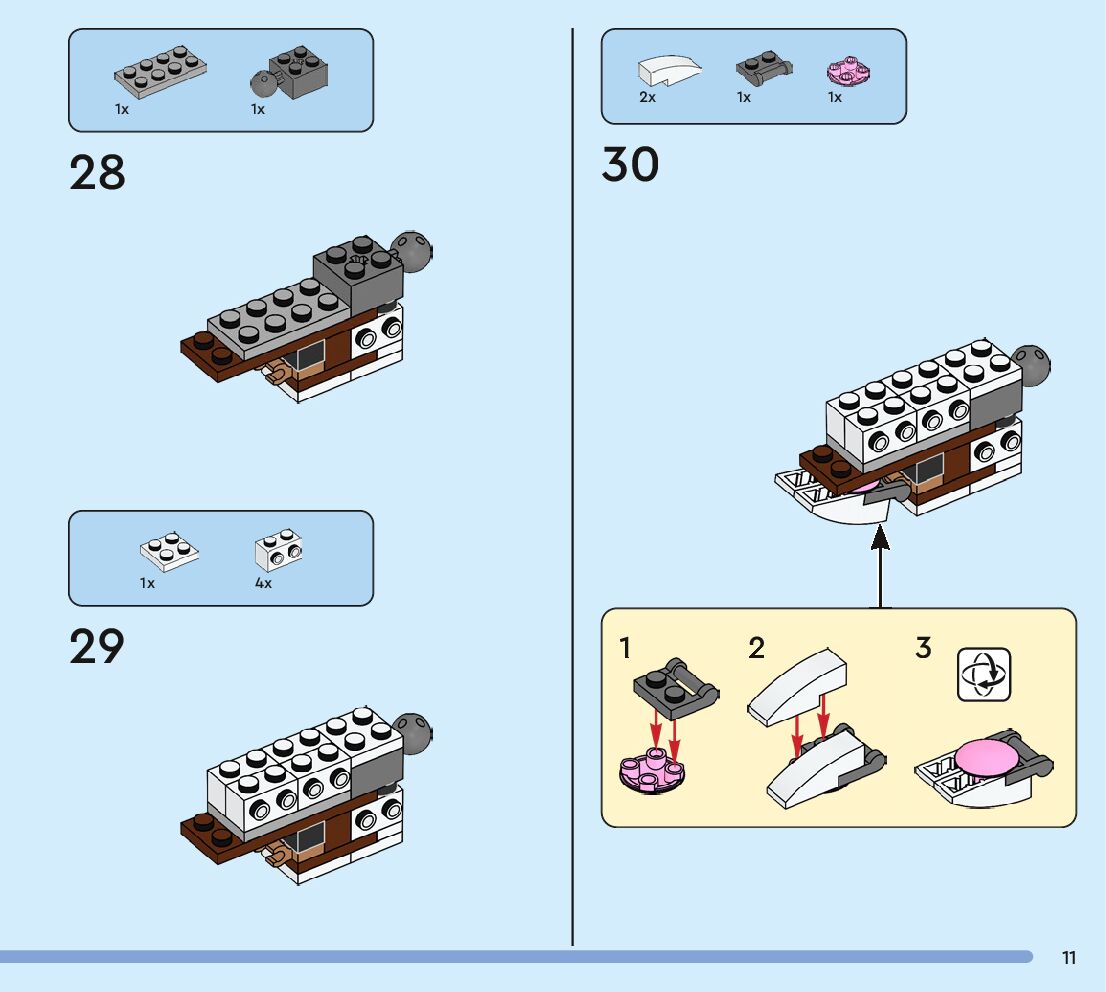 1x 1x

28

1x 4x

29

2x 1x 1x

30

1

2

3

11