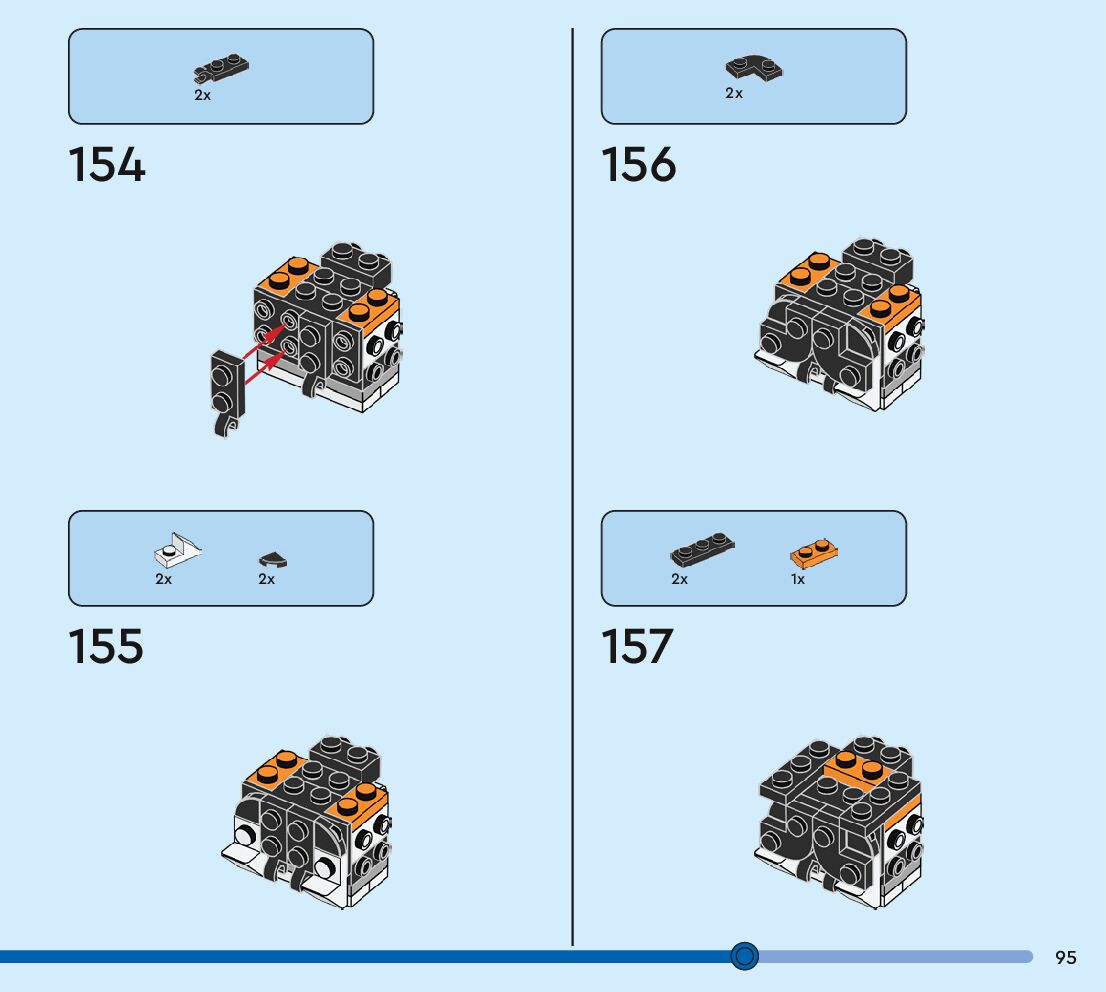 2x

154

2x 2x

155

2x

156

2x 1x

157

95