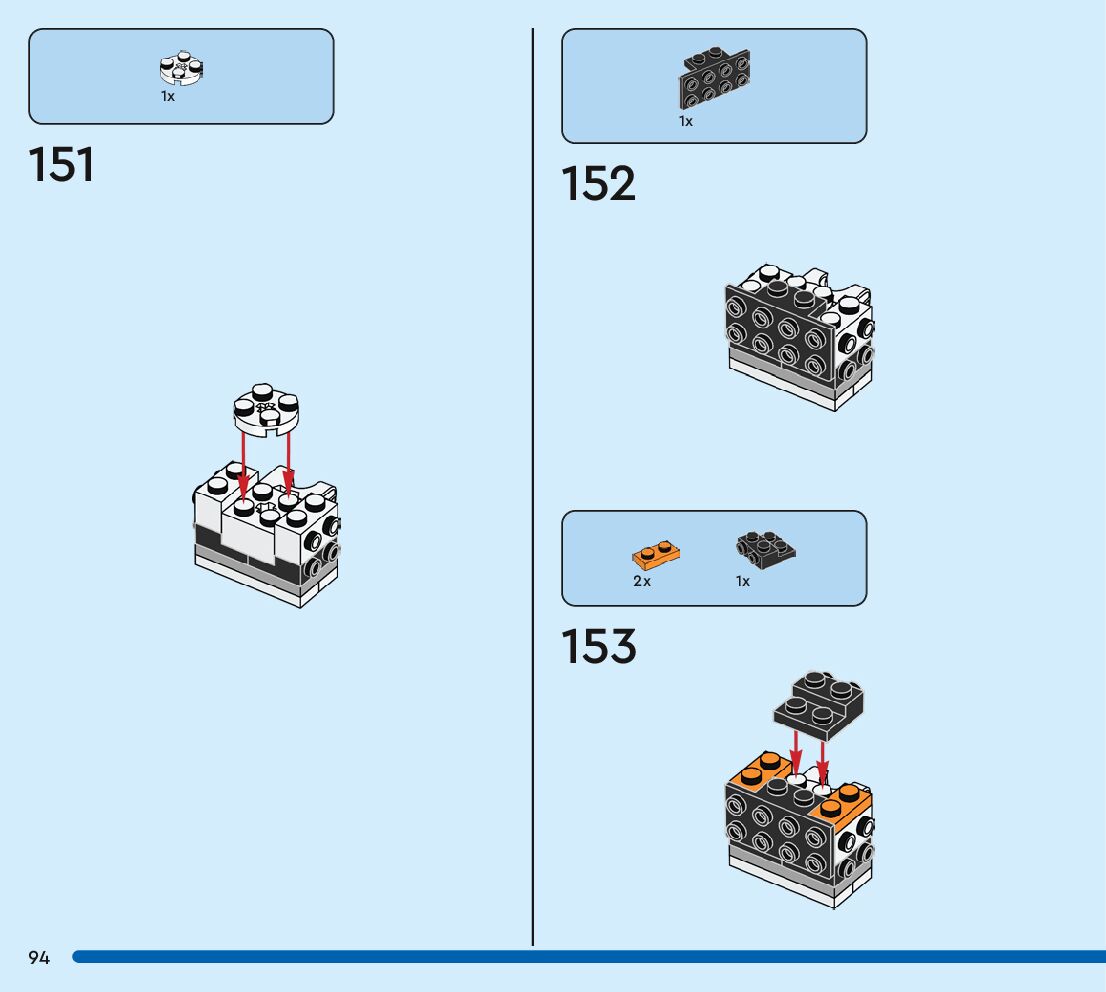 1x

151

1x

152

2x 1x

153

94