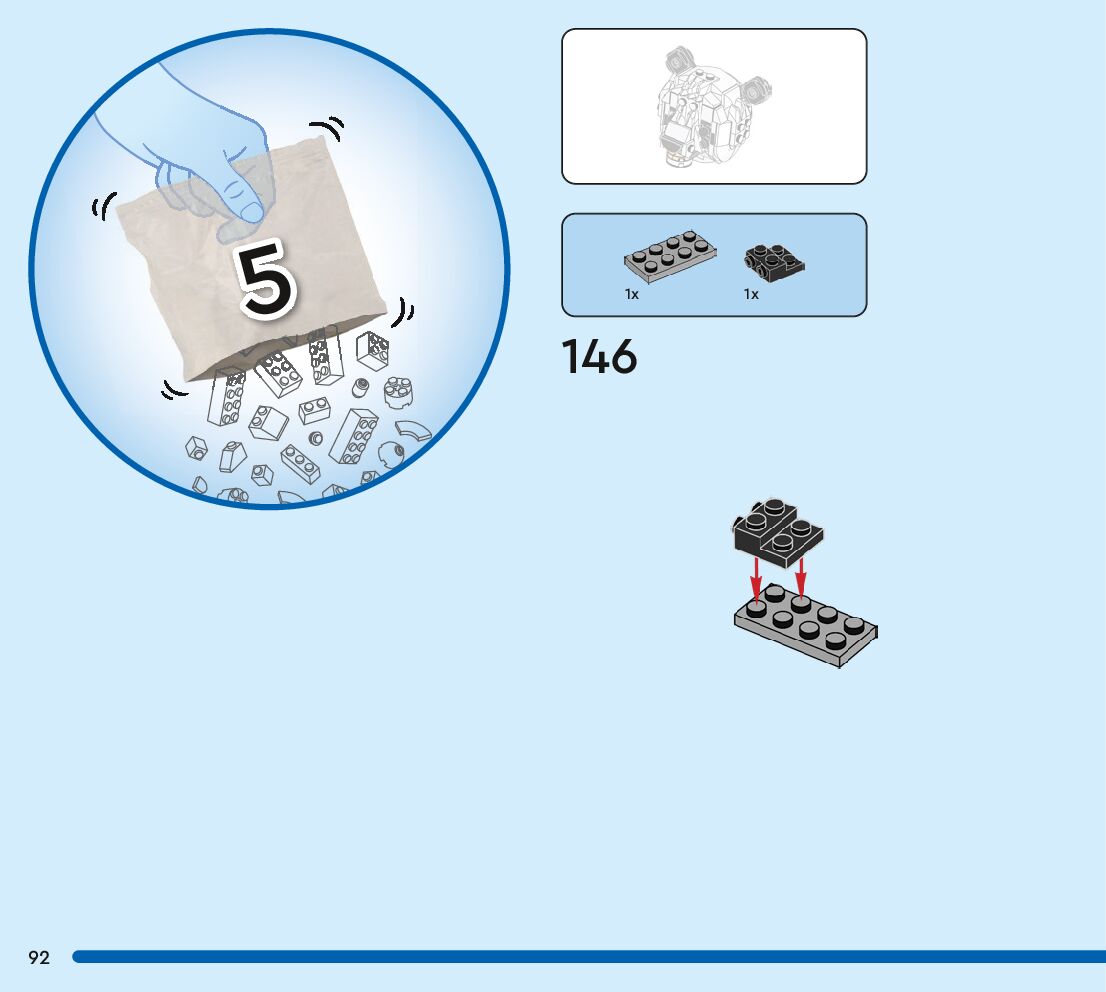 5

1x 1x

146

92