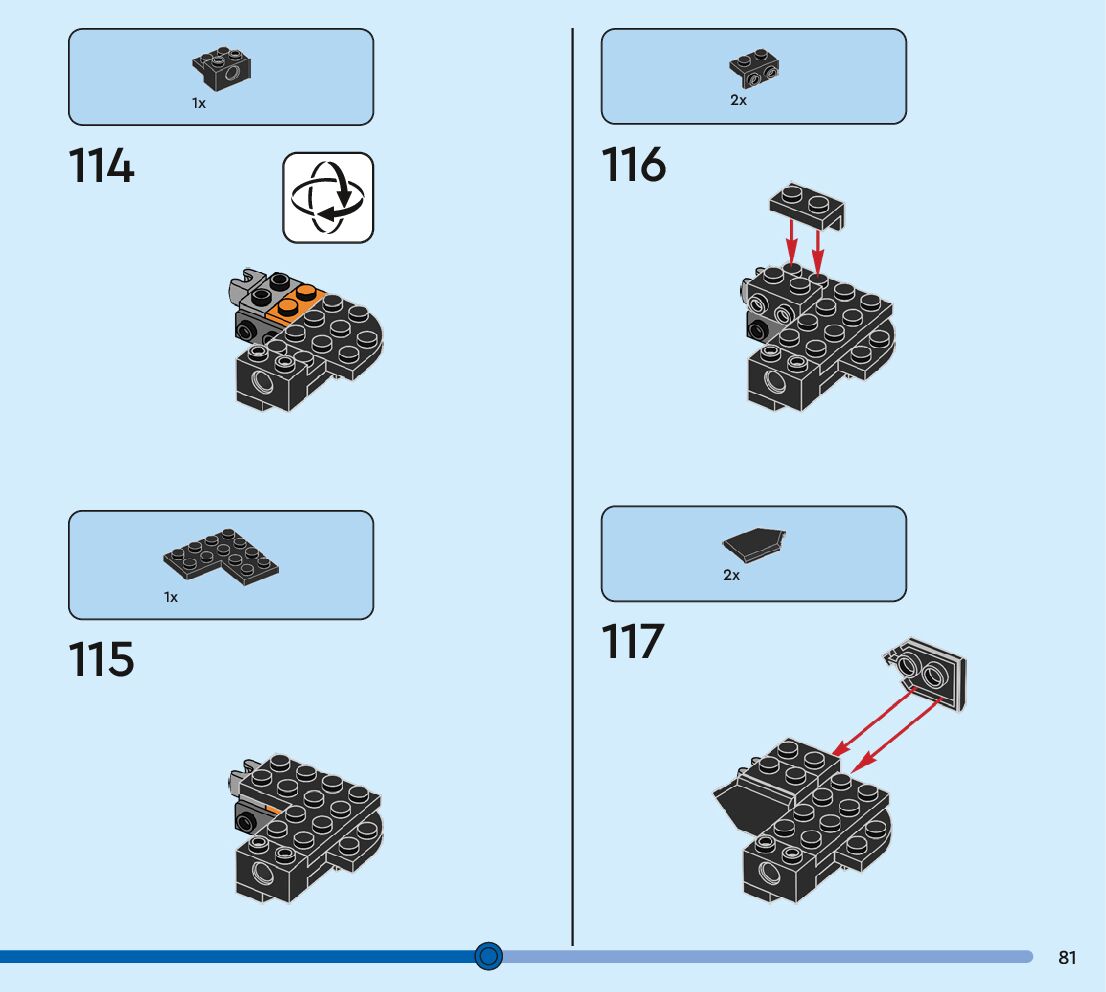 1x

114

1x

115

2x

116

2x

117

81