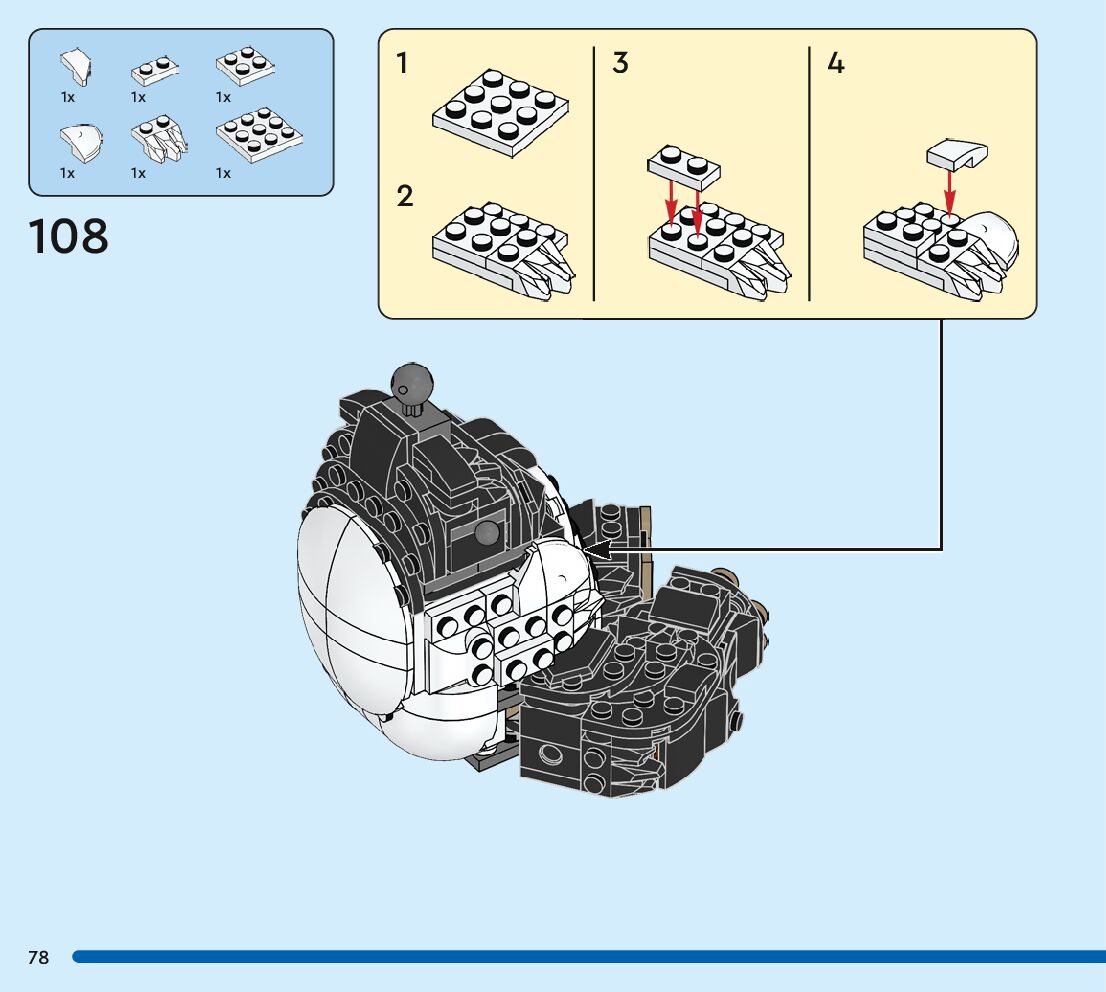 1x 1x 1x
1x 1x 1x

108

1

2

3

4

78