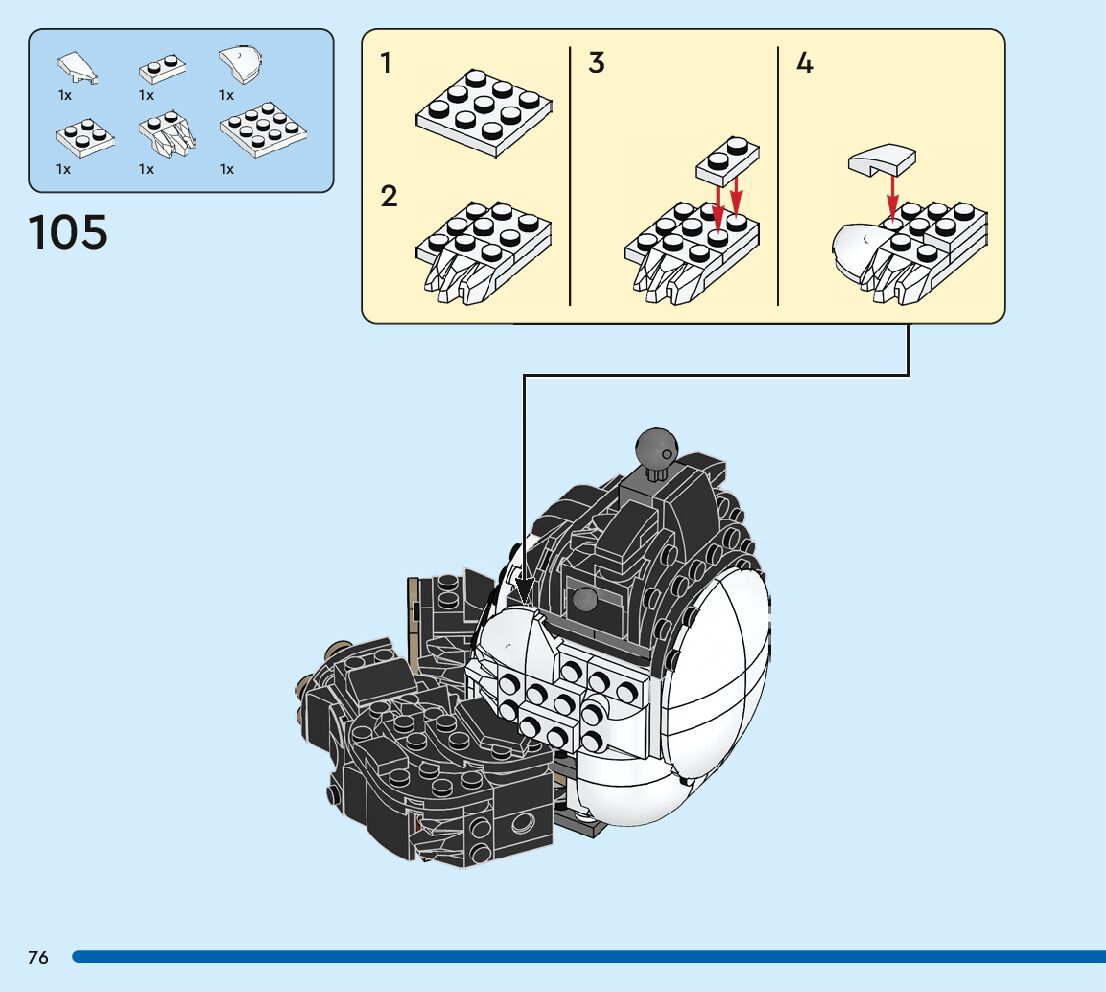 1x 1x 1x
1x 1x 1x

105

1

2

3

4

76