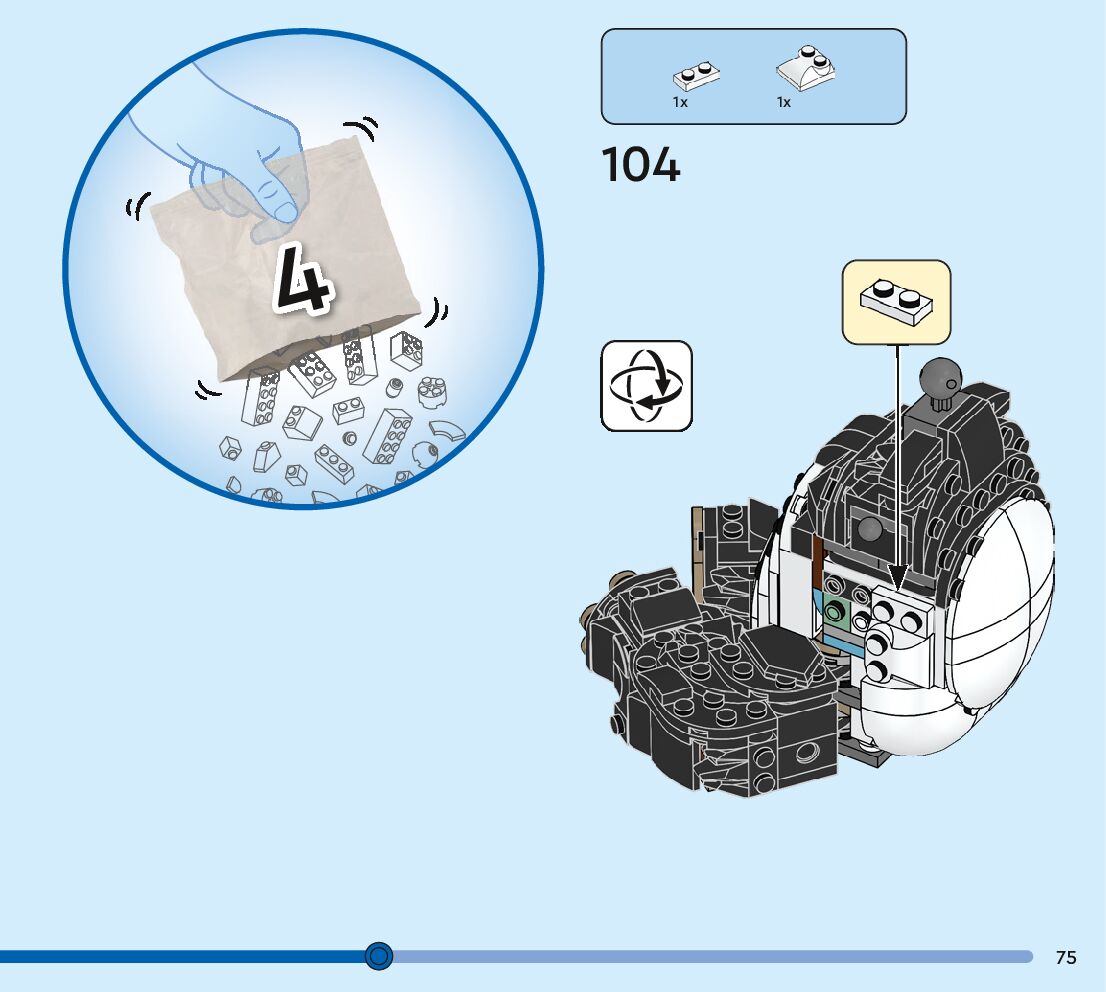 4

1x 1x

104

75