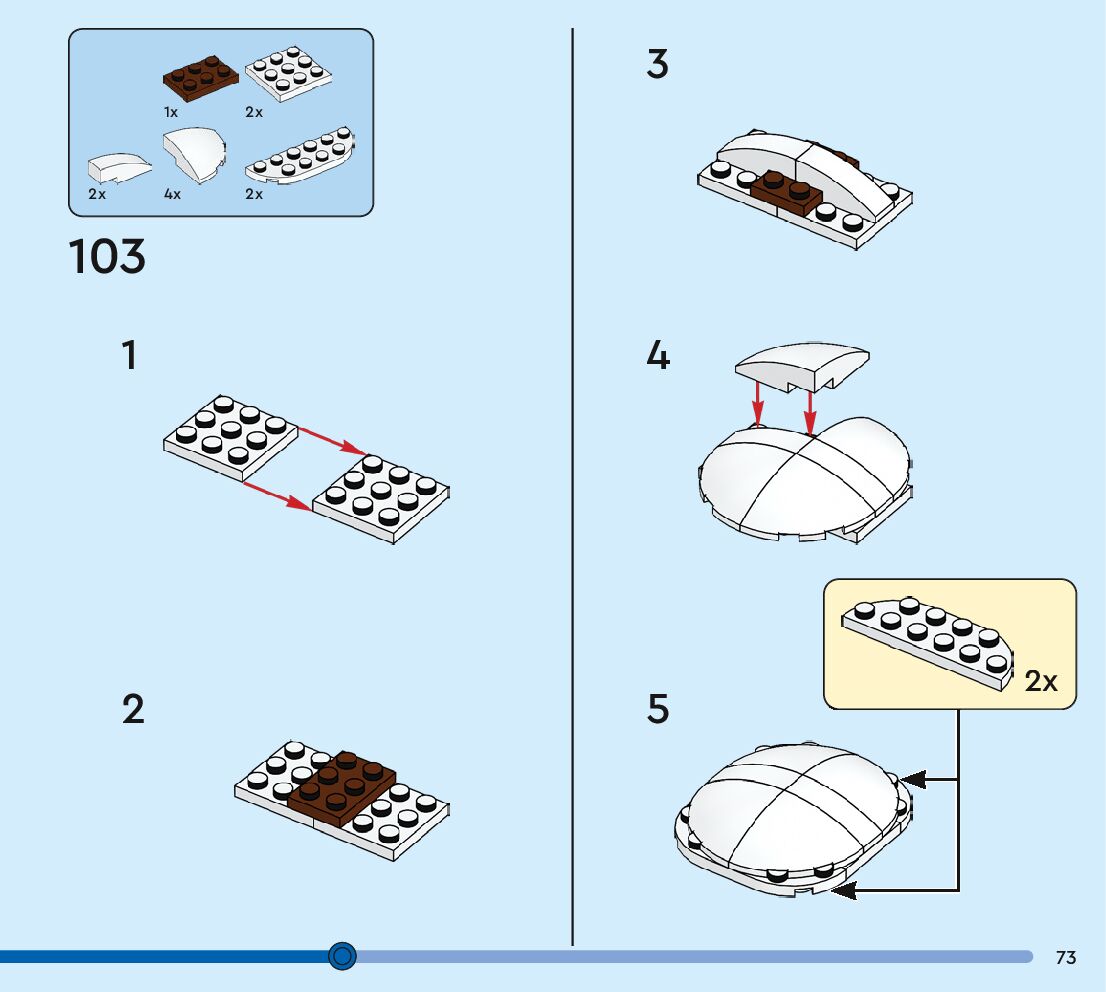 1x 2x

2x 4x 2x

103

1

2

3

4

2x

5

73