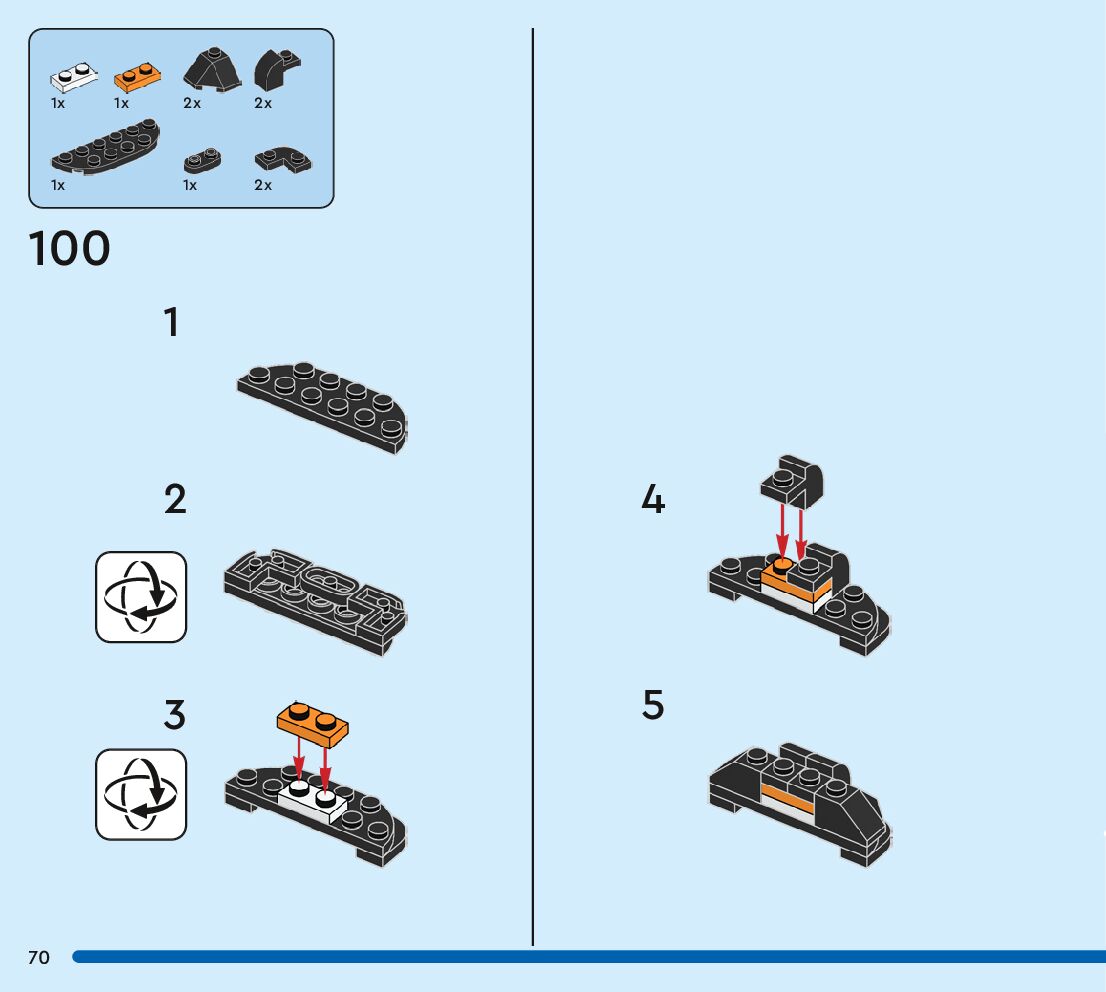 1x 1x 2x 2x

1x 1x 2x

100

1

2

3

4

5

70