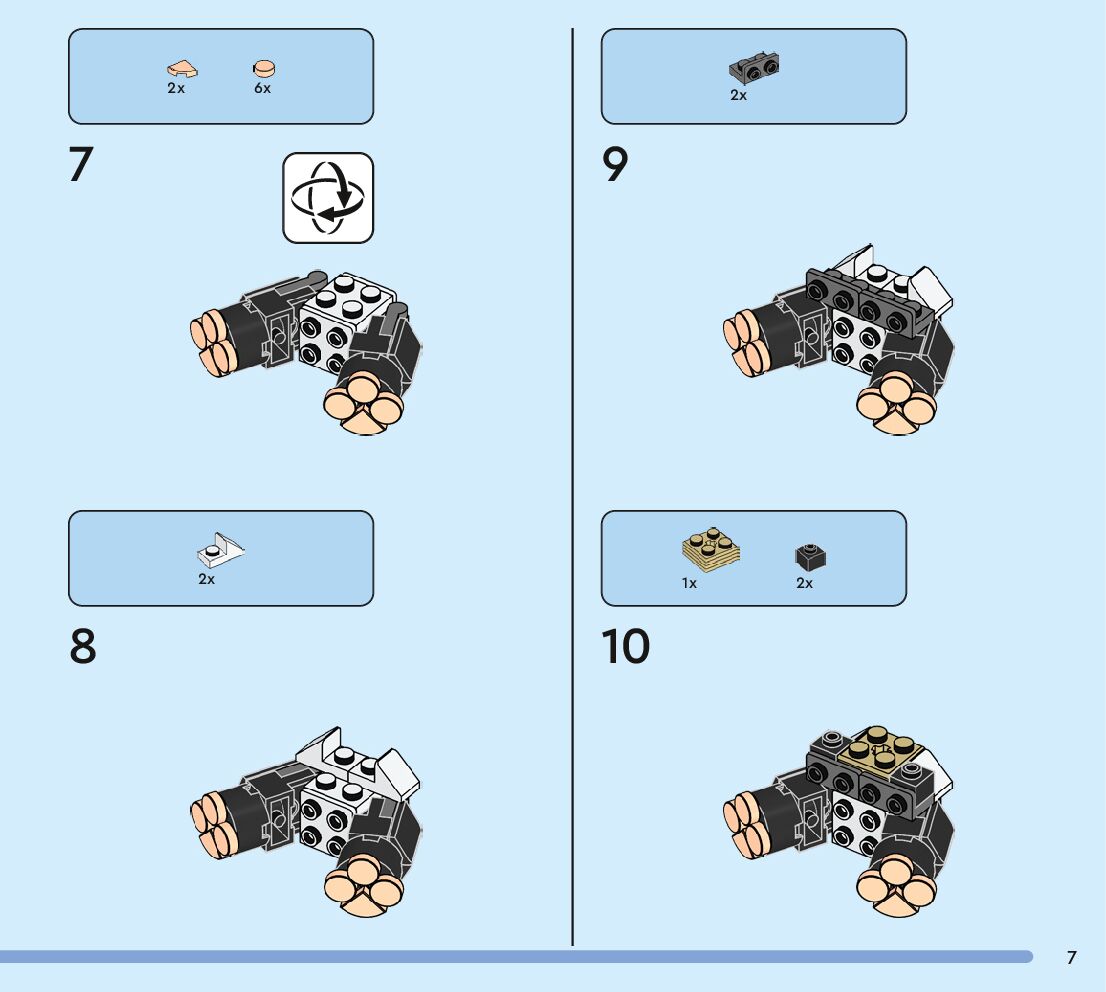 2x 6x

7

2x

8

2x

9

1x 2x

10

7