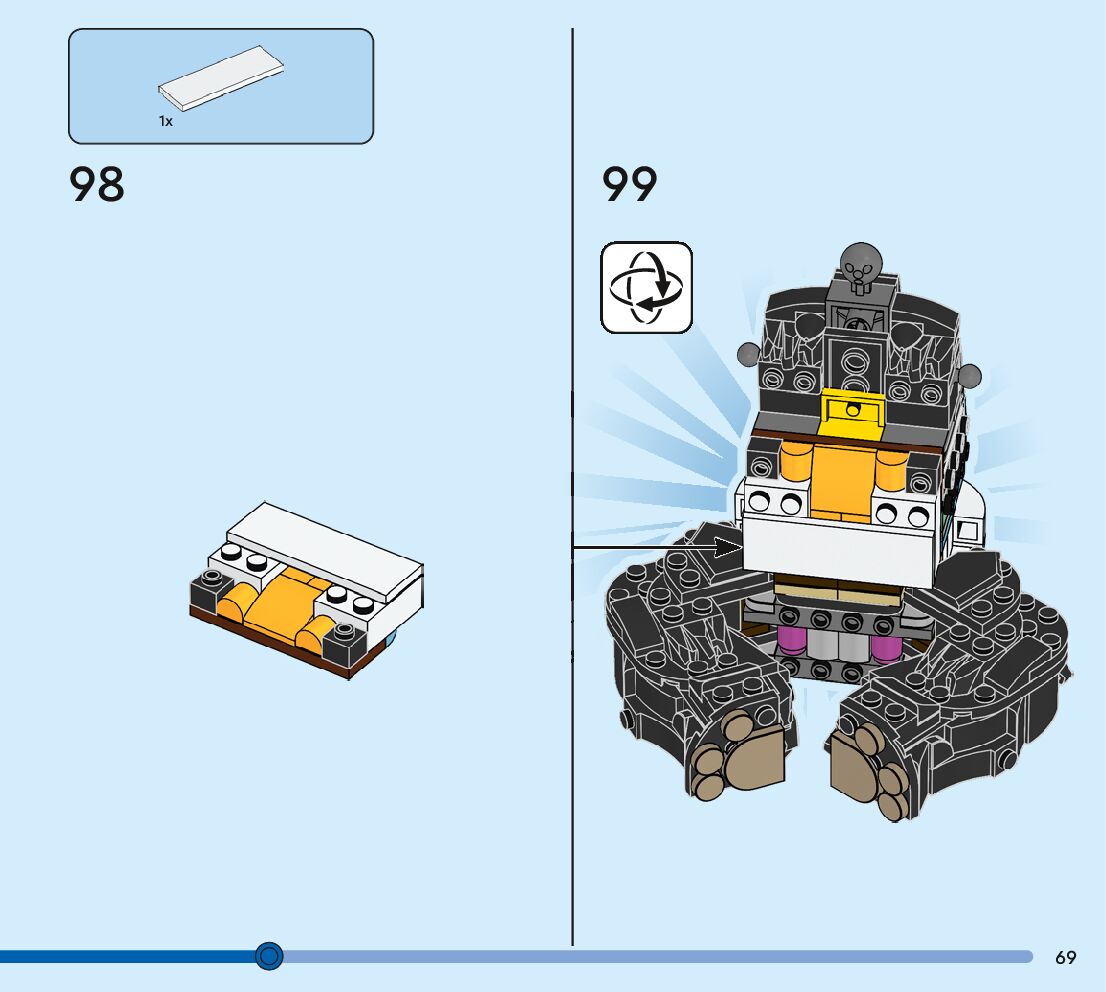 1x

98

99

69