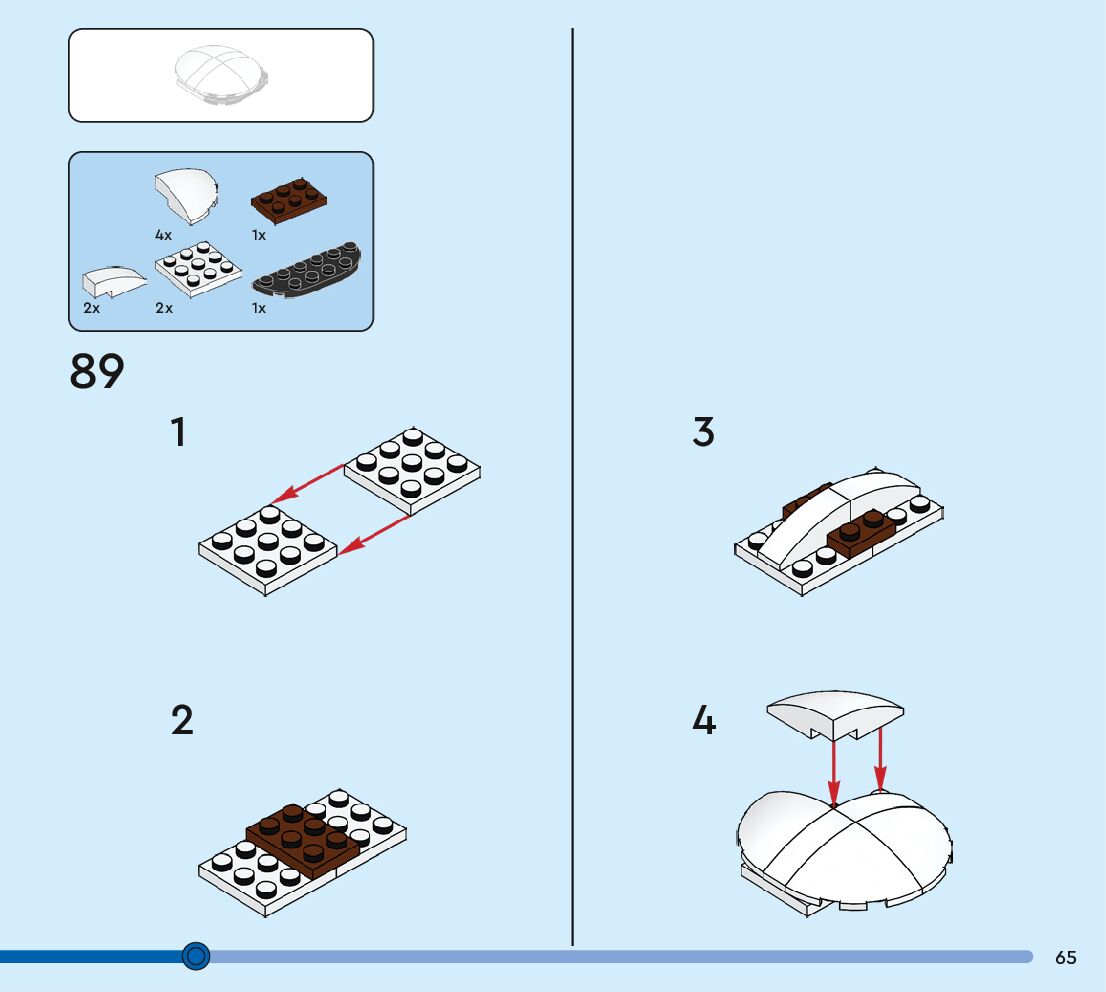 4x
1x
2x
2x
1x

89

1

2

3

4

65