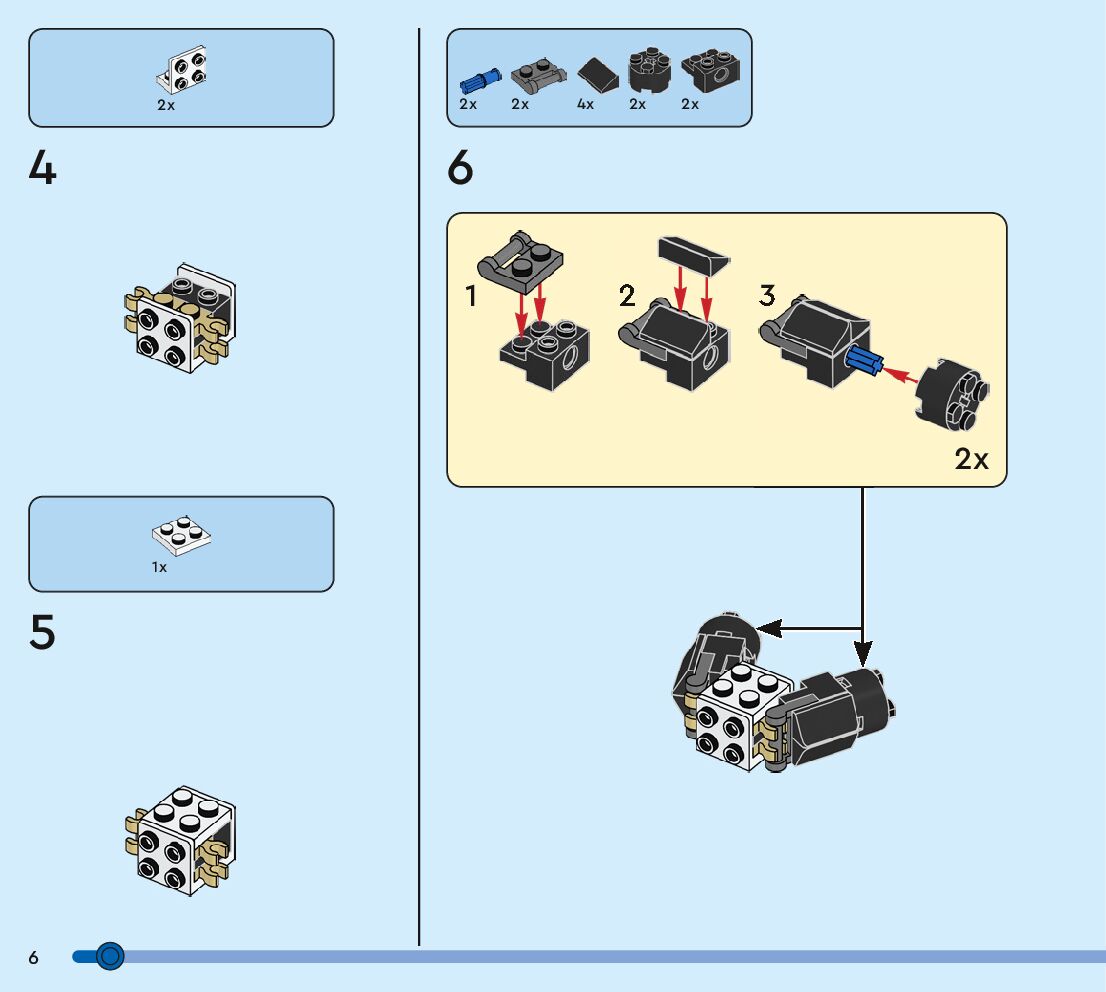 2x

4

1x

5

2x 2x 4x 2x 2x

6

1

2

3

2x

6