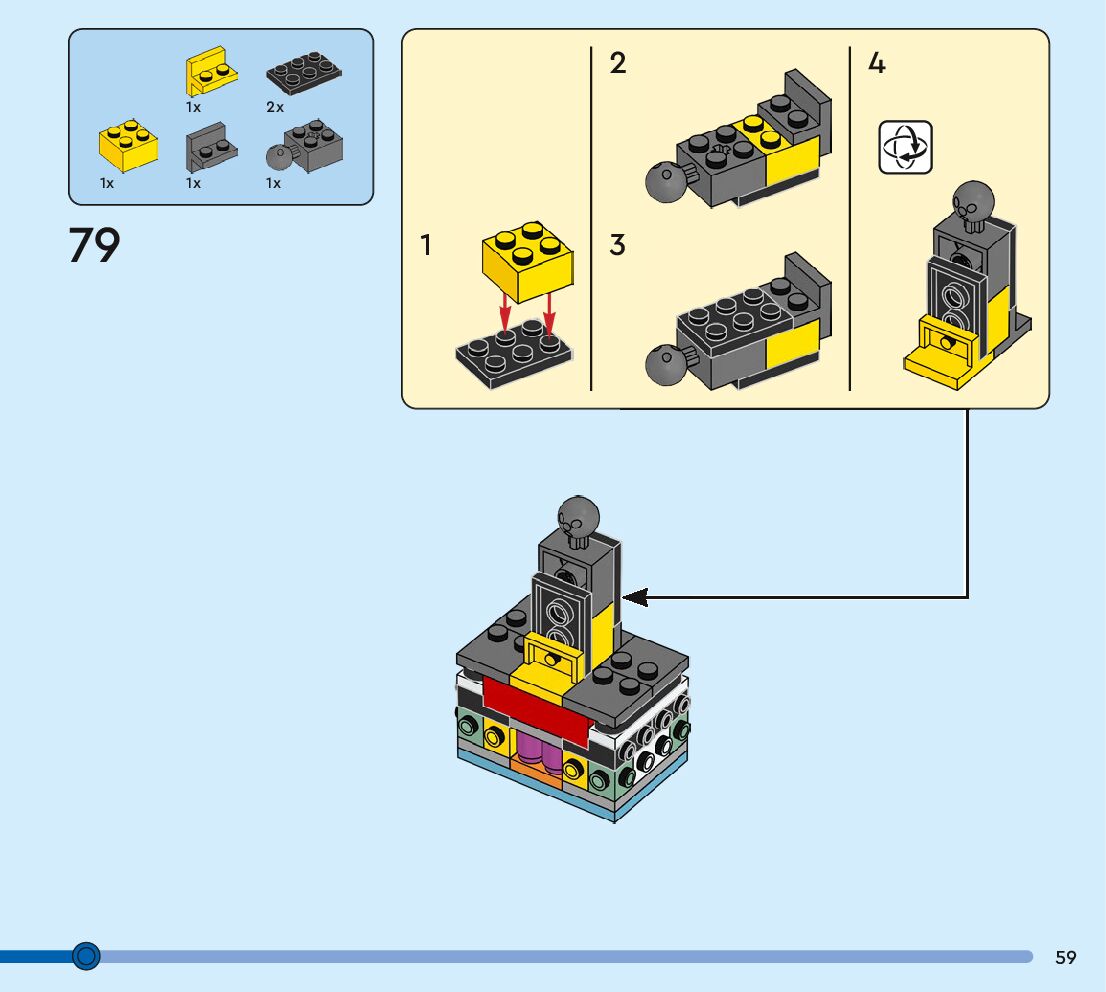 1x 2x

1x 1x 1x

79

1

2

3

4

59