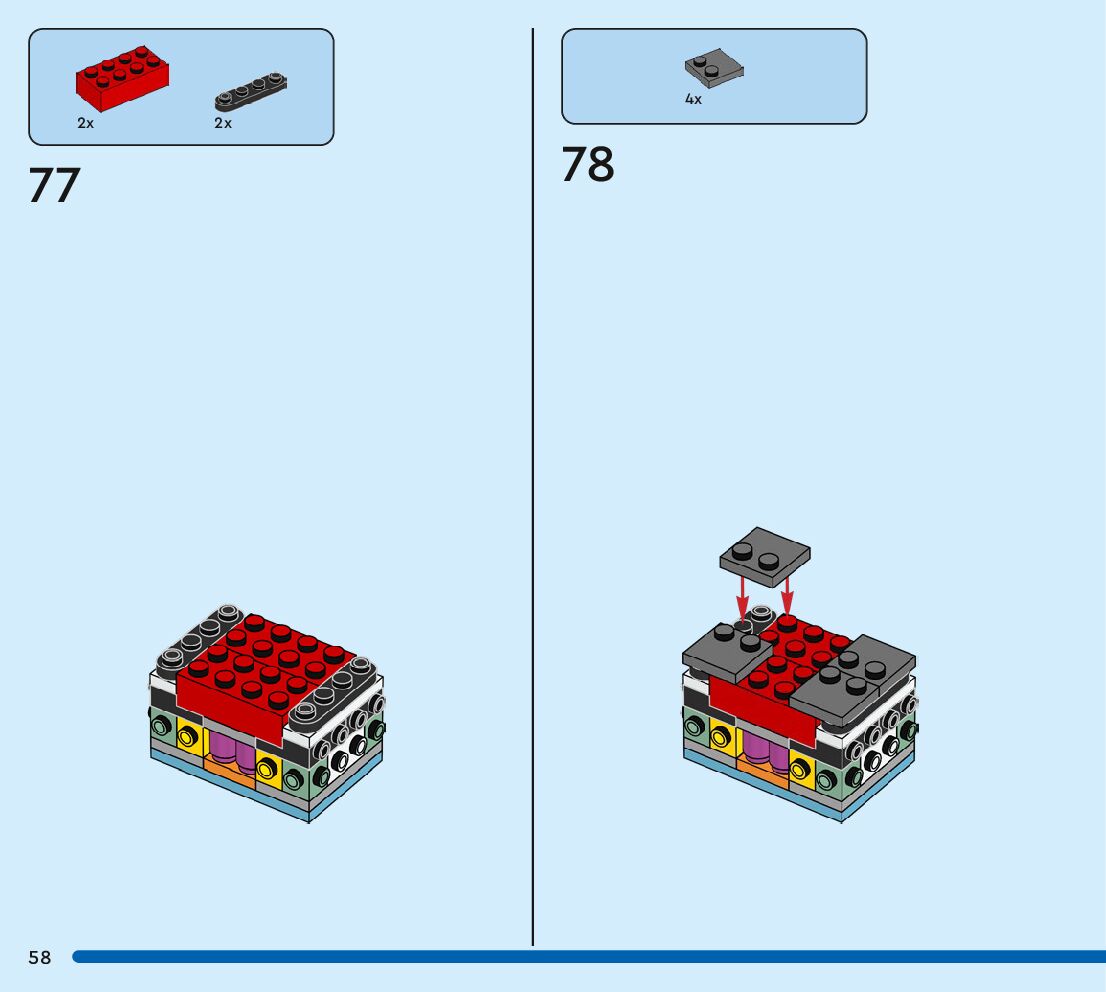 2x 2x

77

4x

78

58