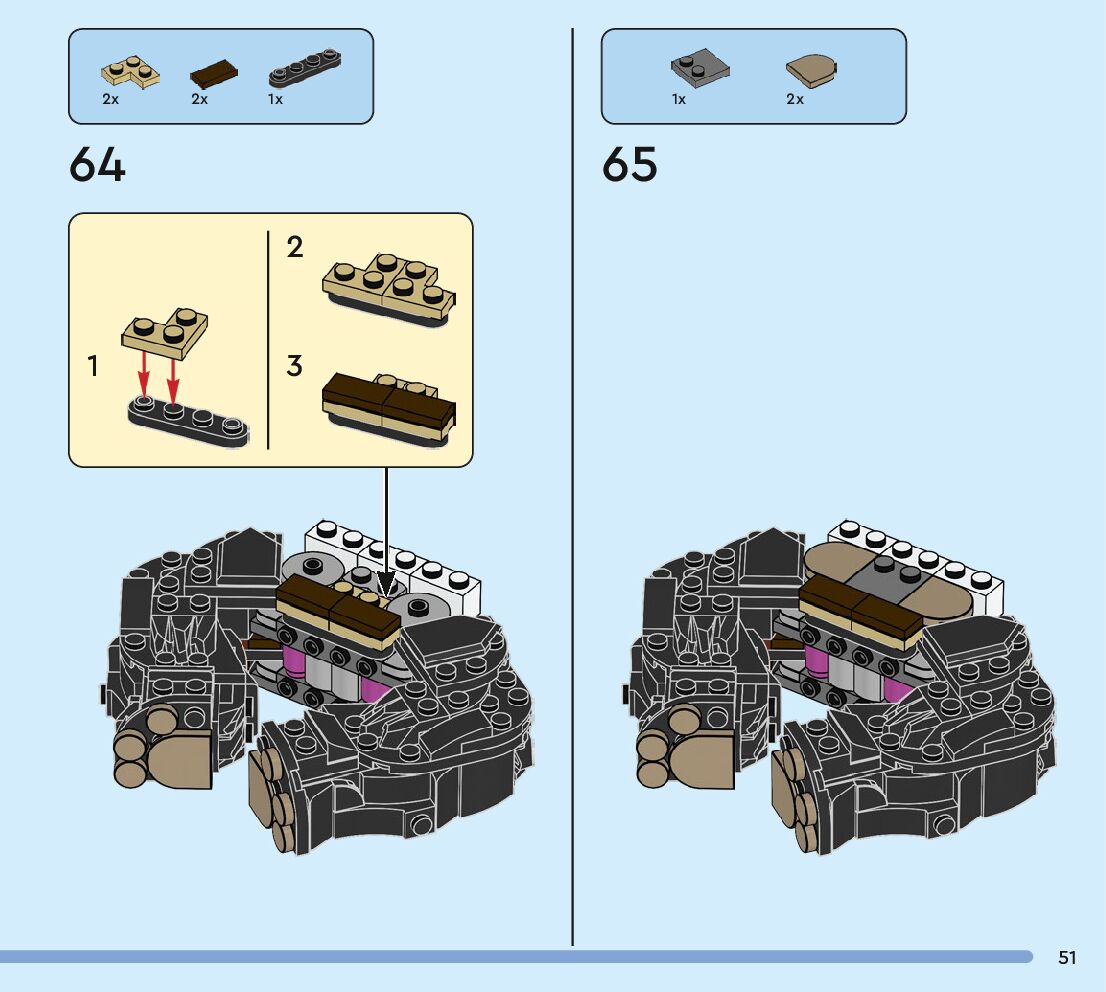 2x 2x 1x

64

1

2

3

1x 2x

65

51