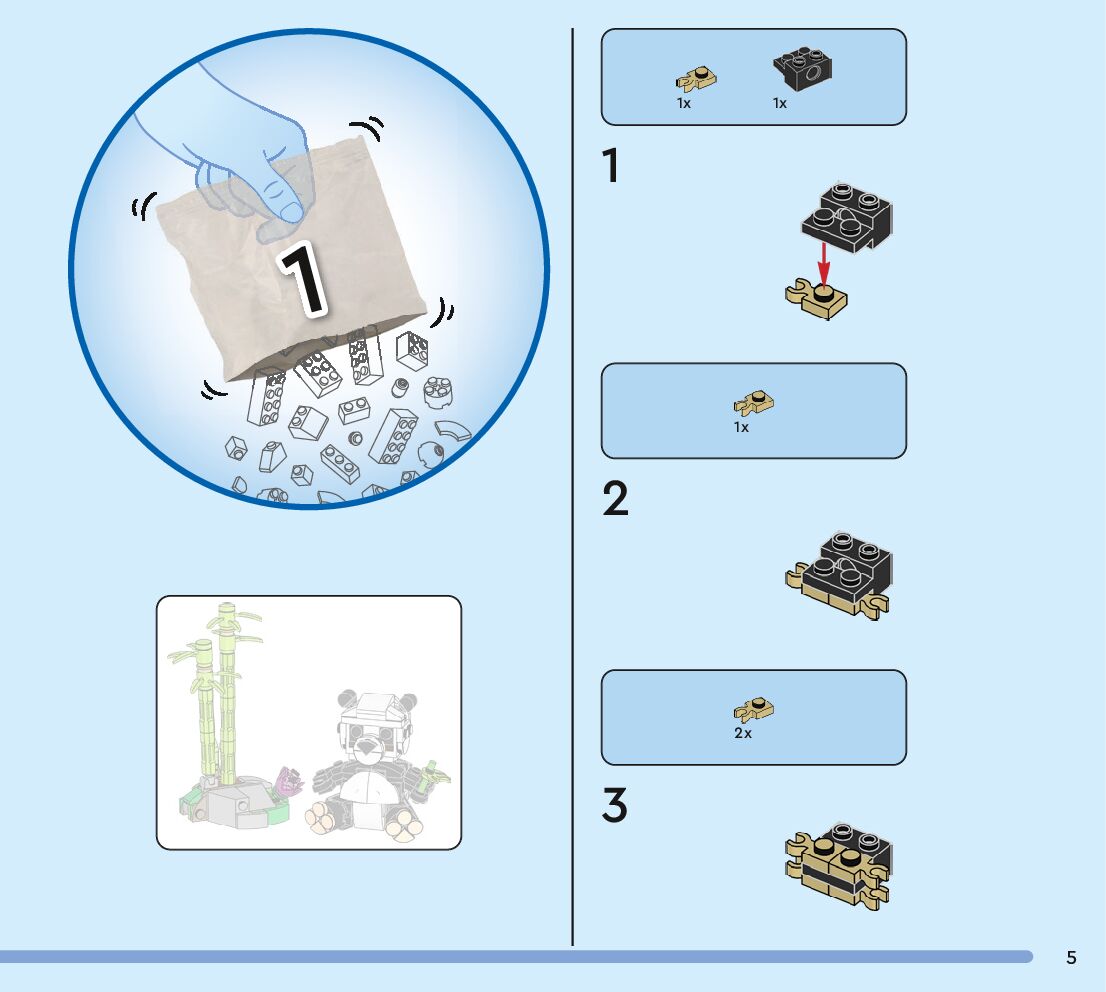 1

1x 1x

1

1x

2

2x

3

5