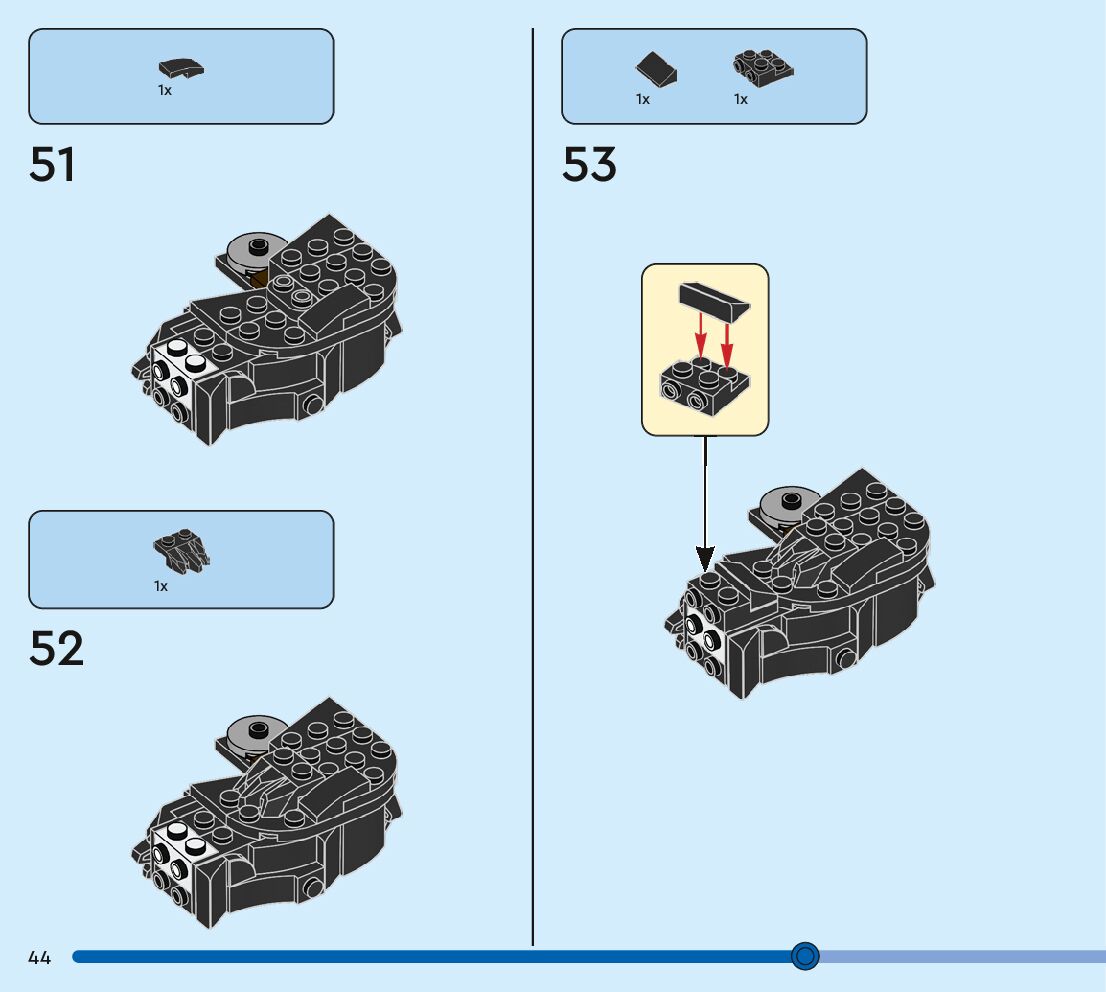 1x

51

1x

52

1x

1x

53

44