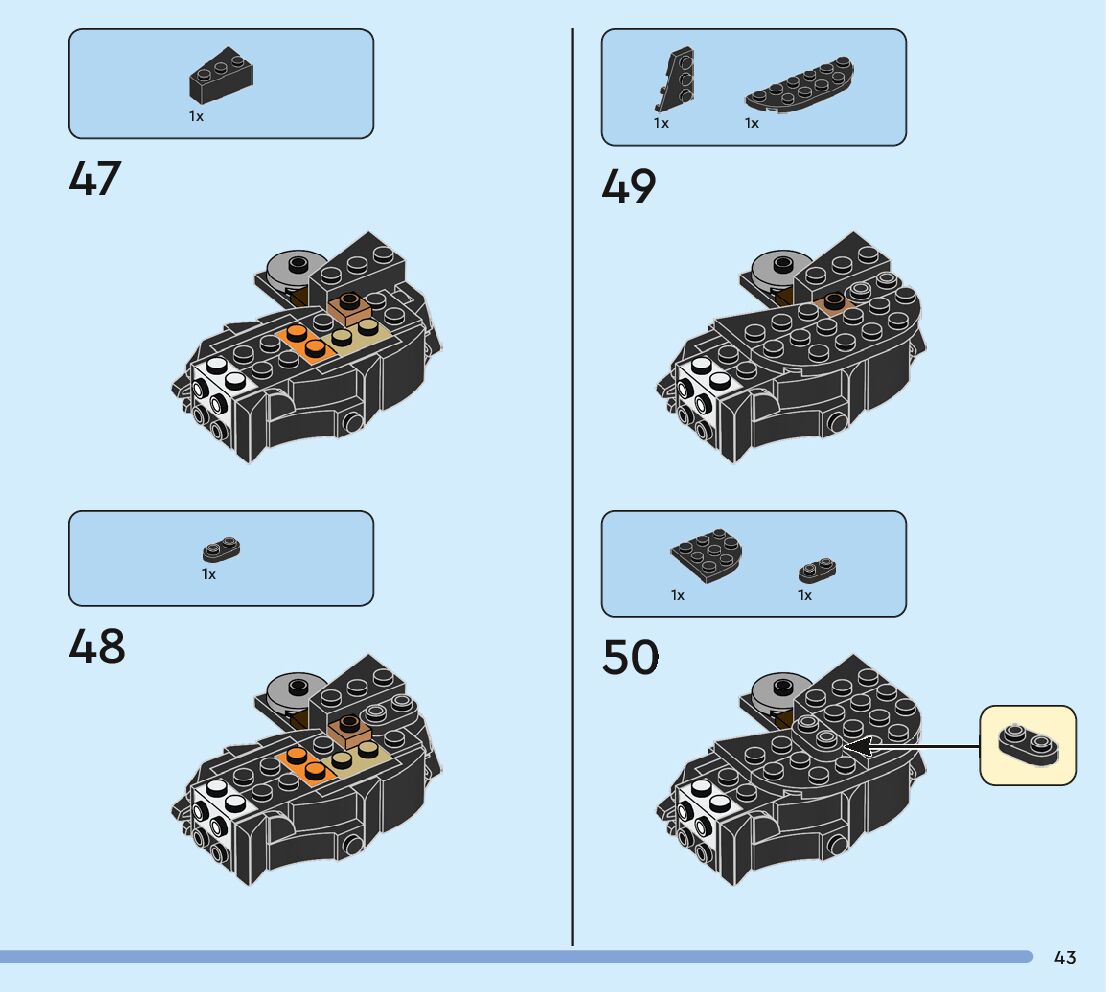 1x

47

1x

48

1x 1x

49

1x 1x

50

43