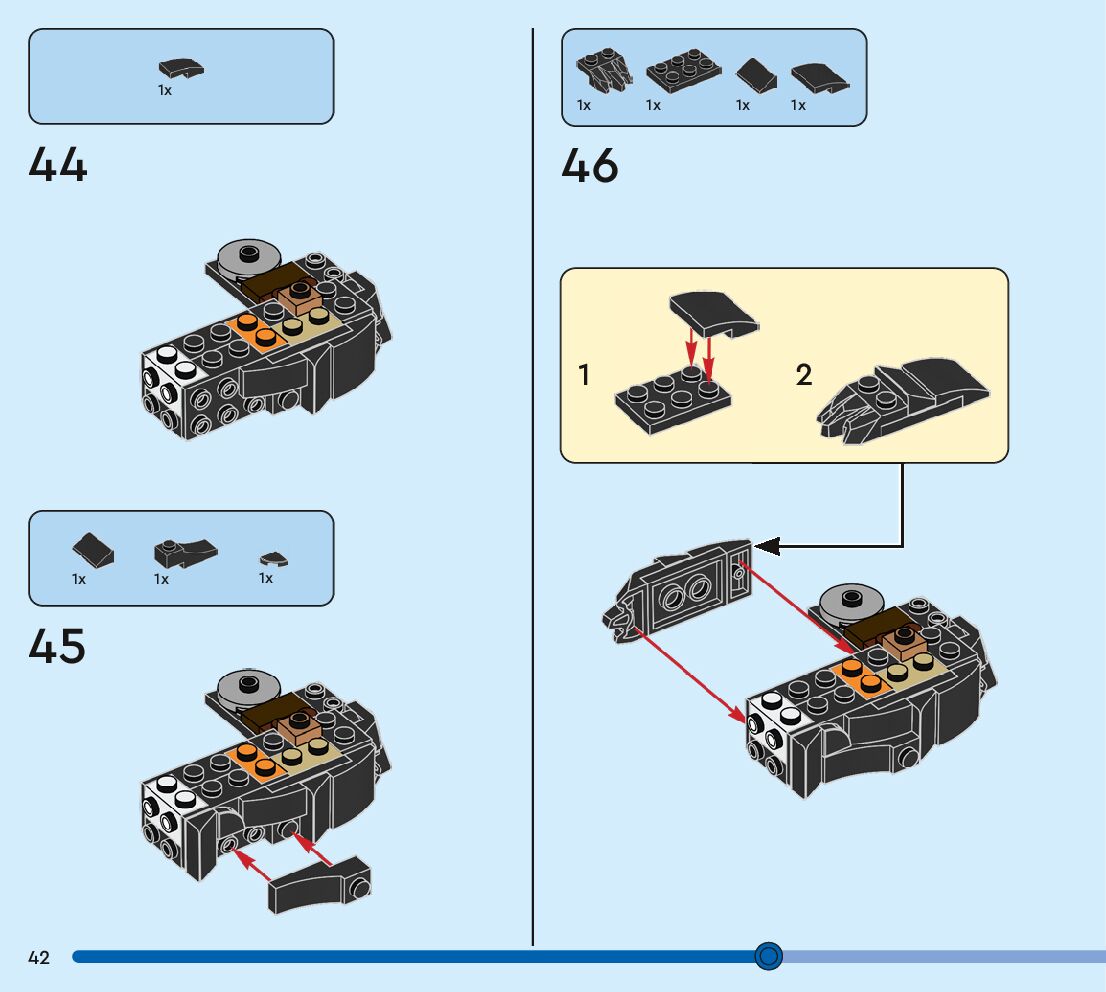 1x

44

1x 1x 1x

45

1x 1x 1x 1x

46

1

2

42