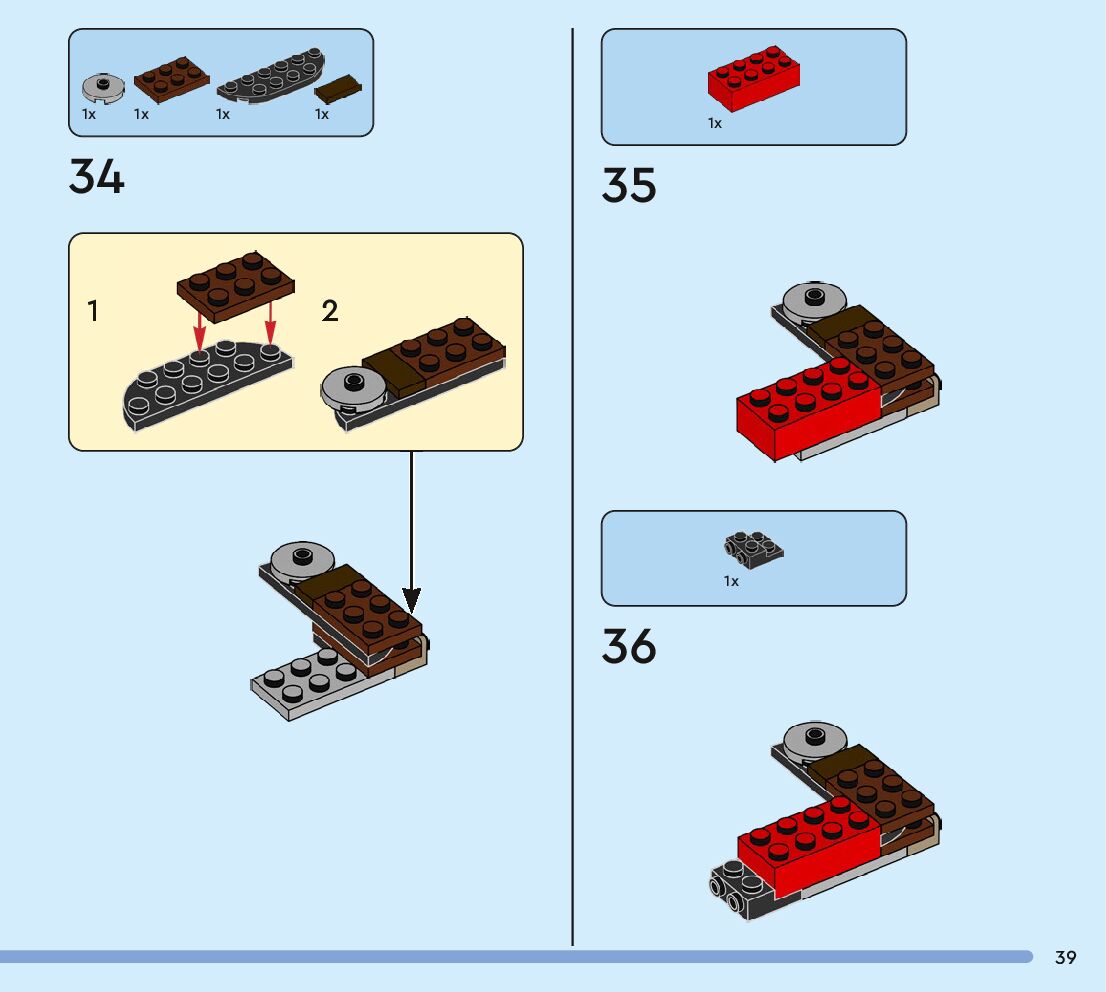 1x 1x 1x 1x

34

1

2

1x

35

1x

36

39