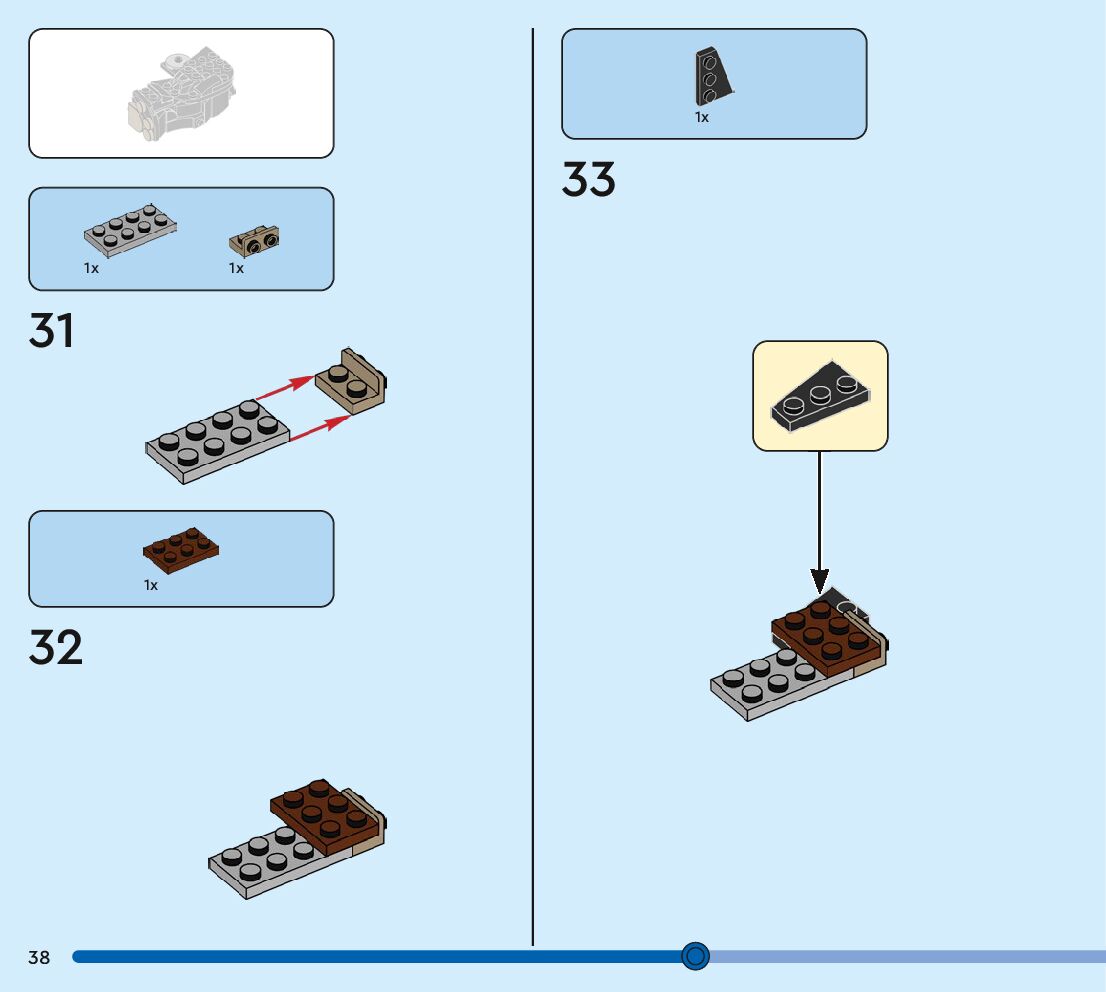 1x 1x

31

1x

32

1x

33

38